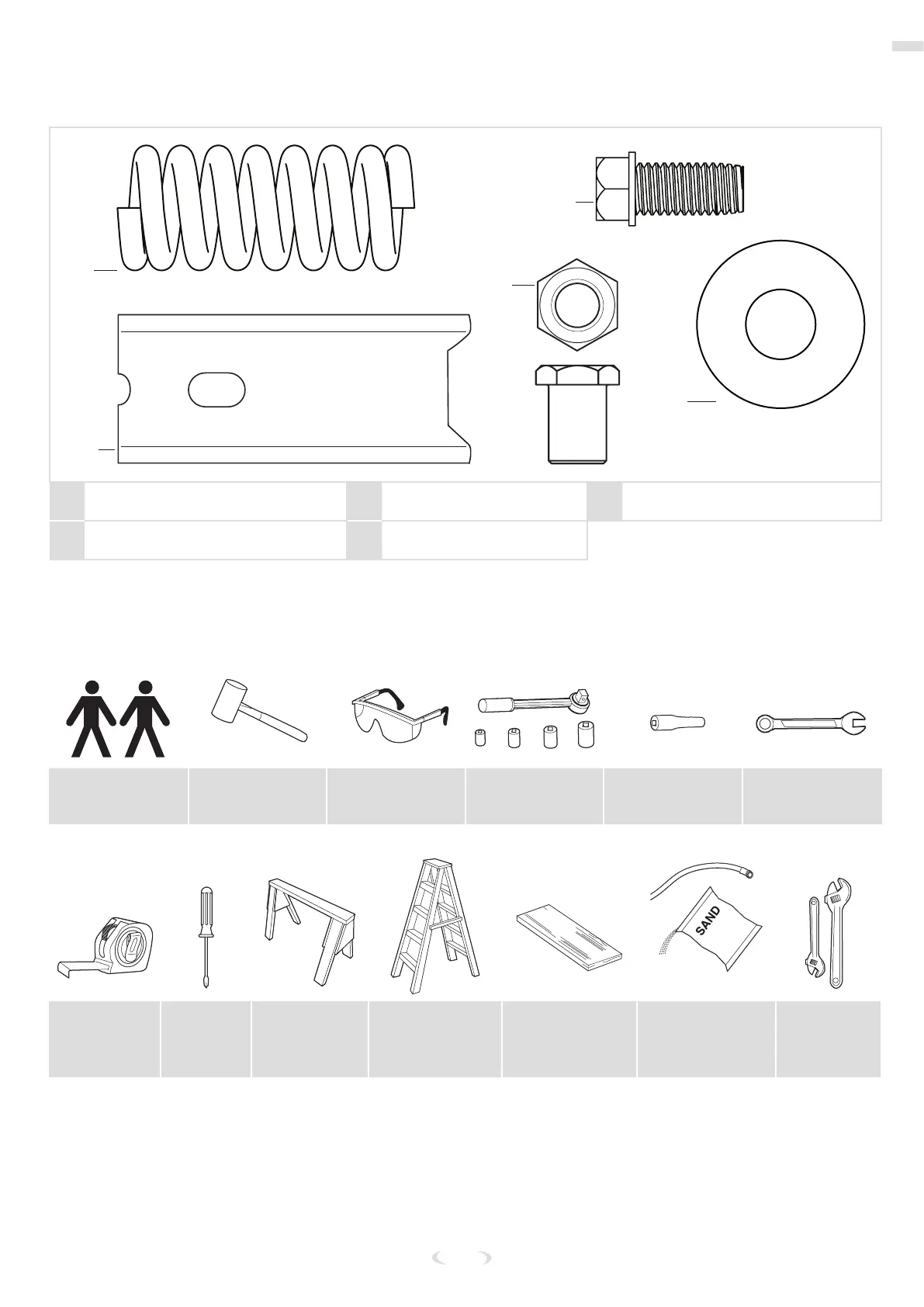 SAND