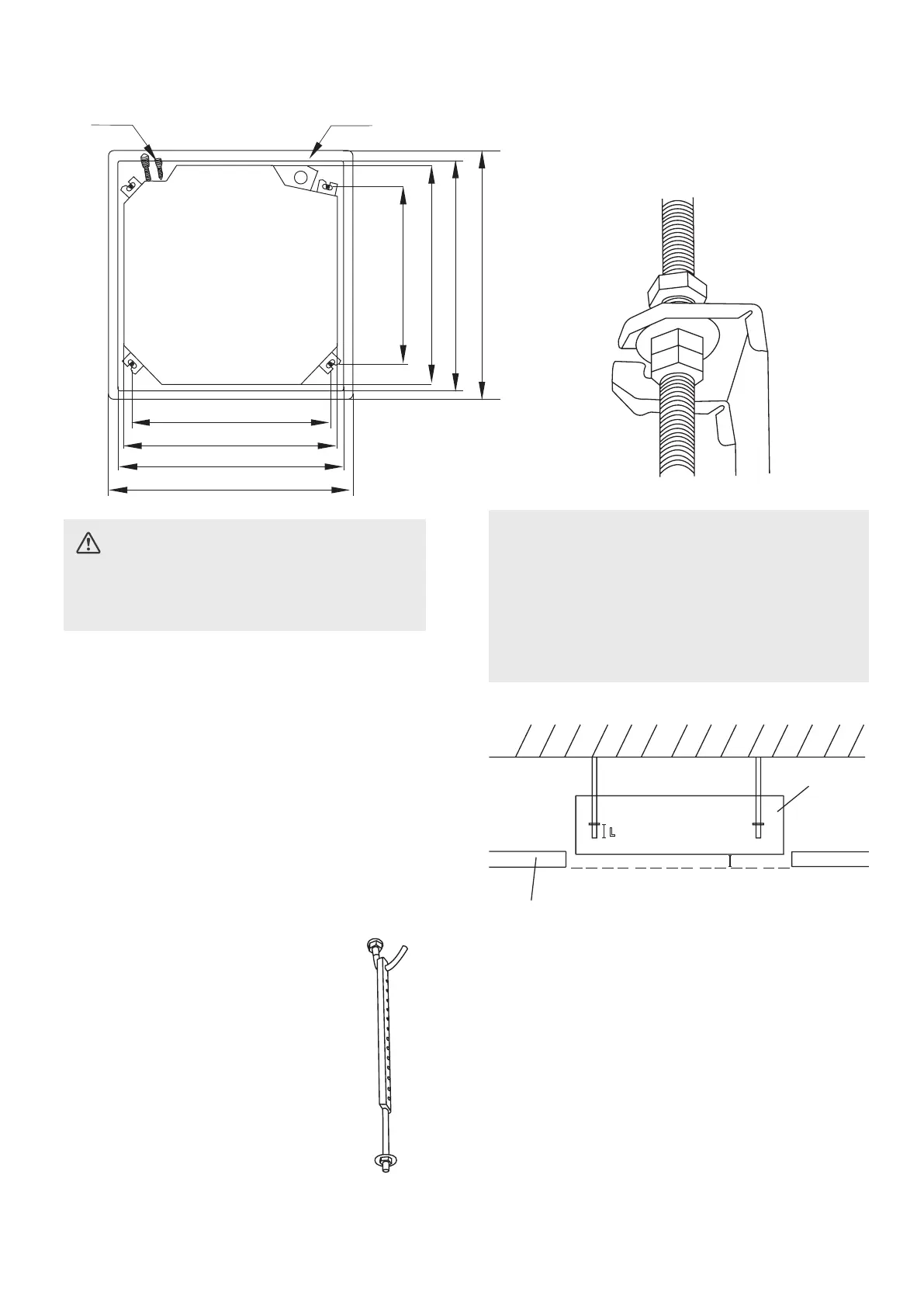 L