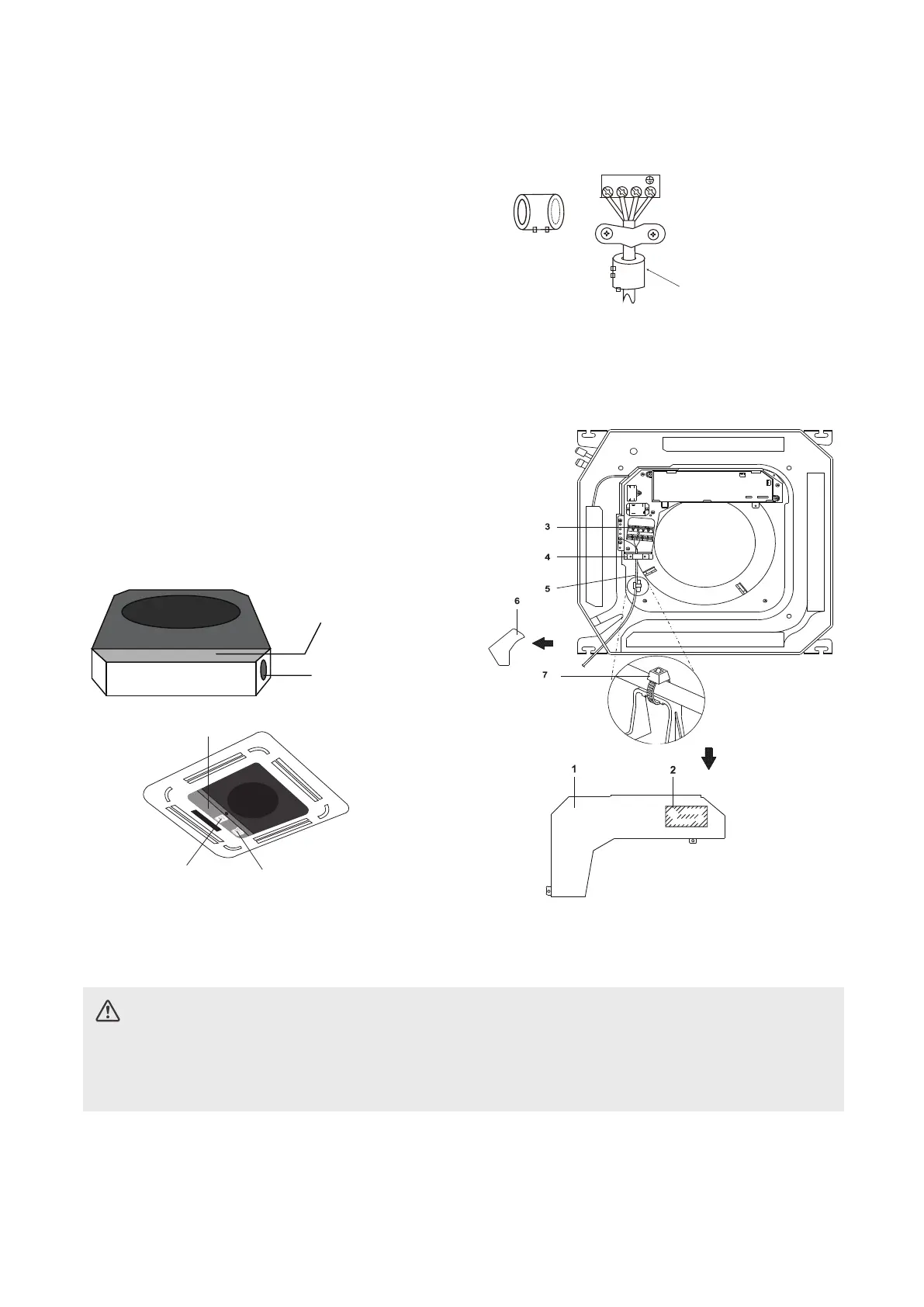 3
4
5
6
7
1
2