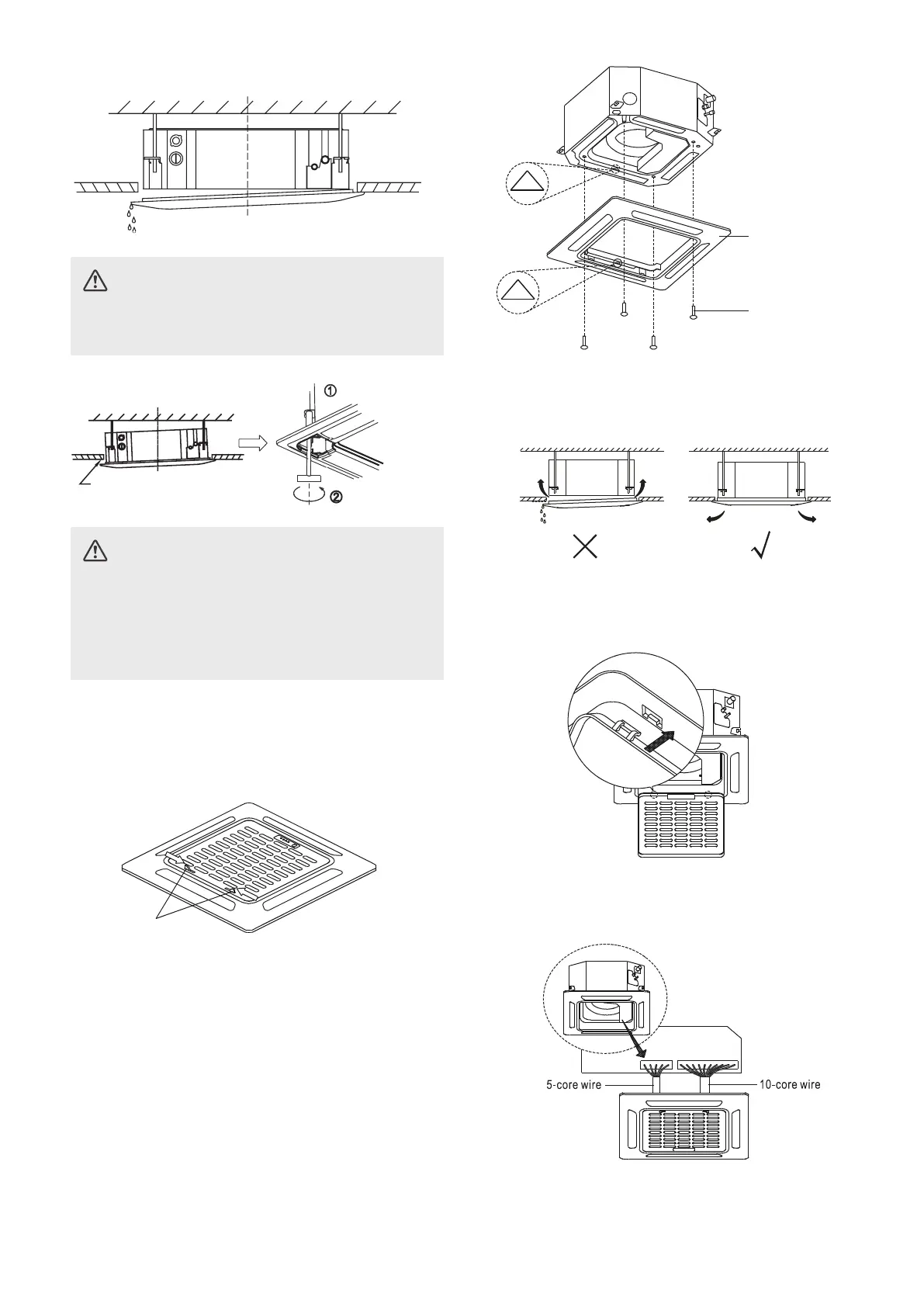 ①

②

5-core wire

10-core wire