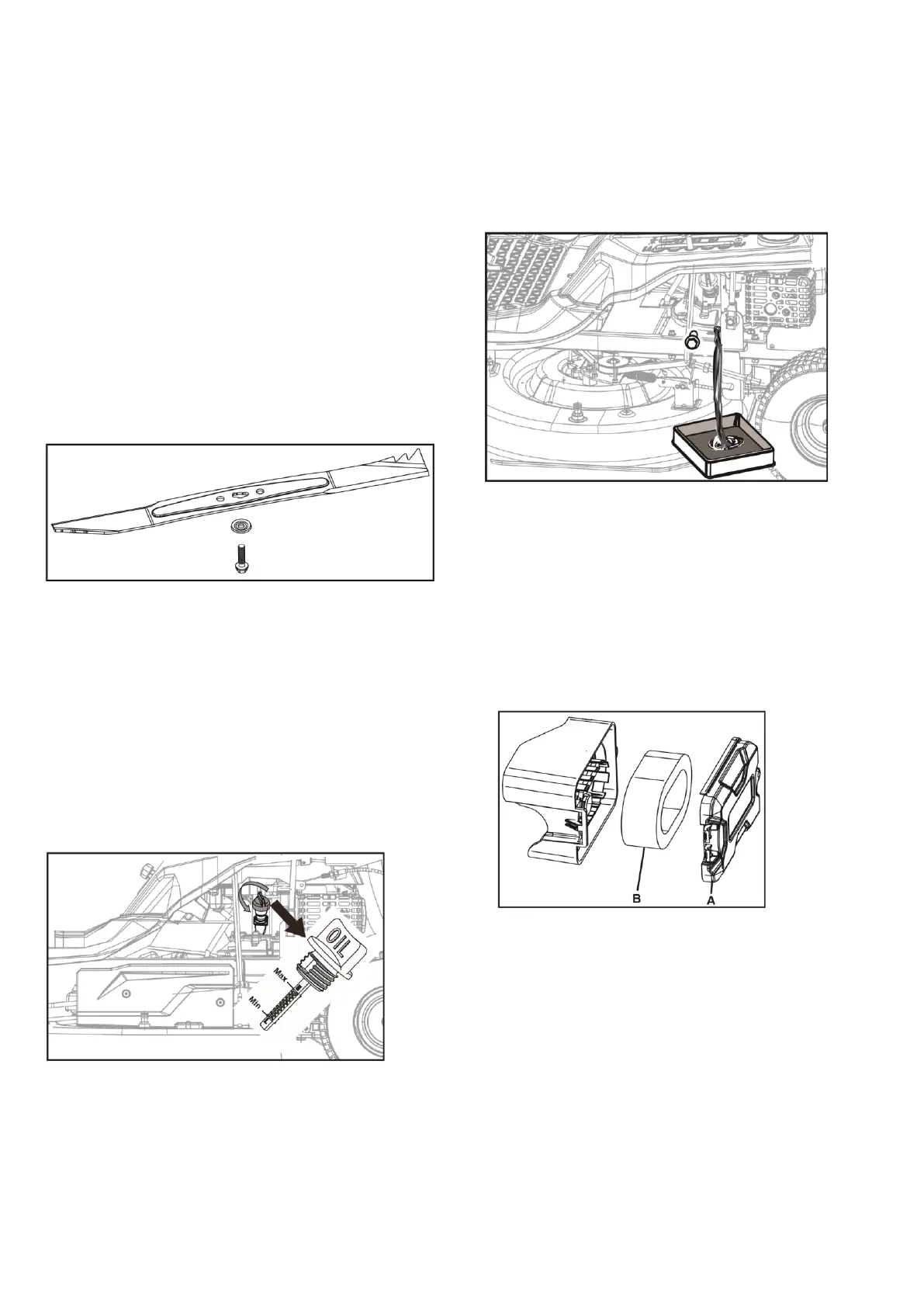 OIL
Max
Min

B
A