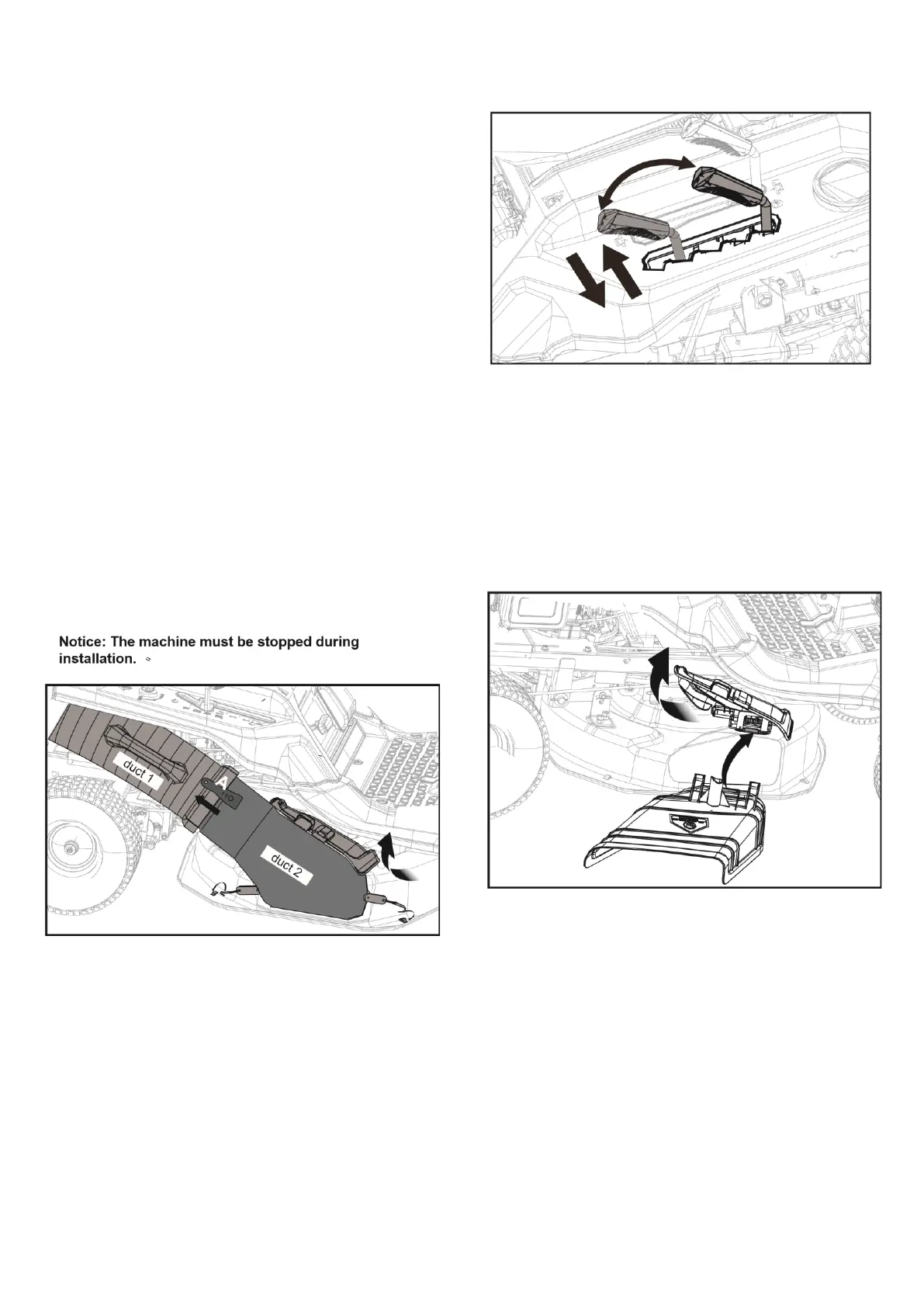 Notice: The machine must be stopped during installation.

duct 1

A

duct 2