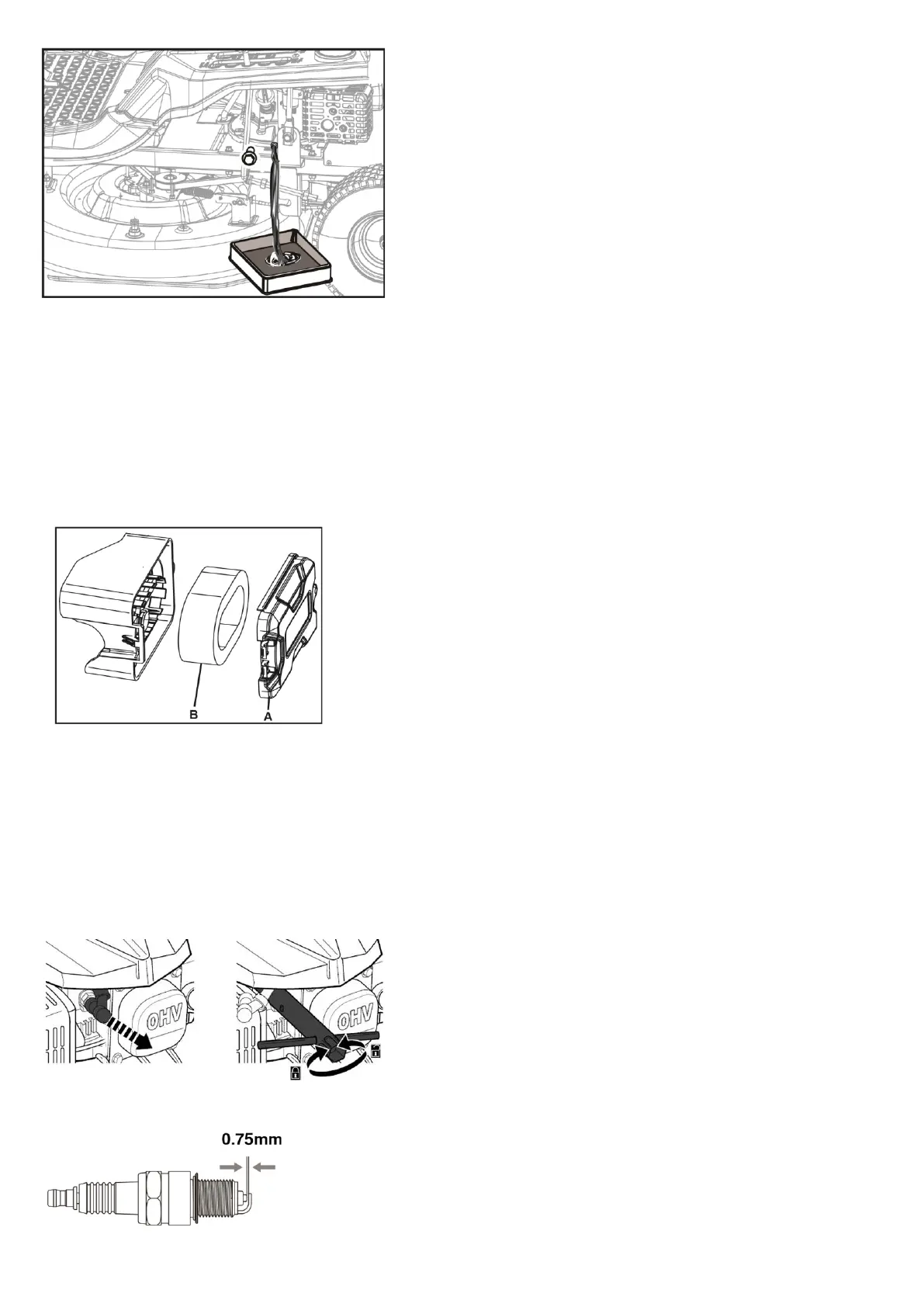 B
A

OHV

OHV

0.75mm