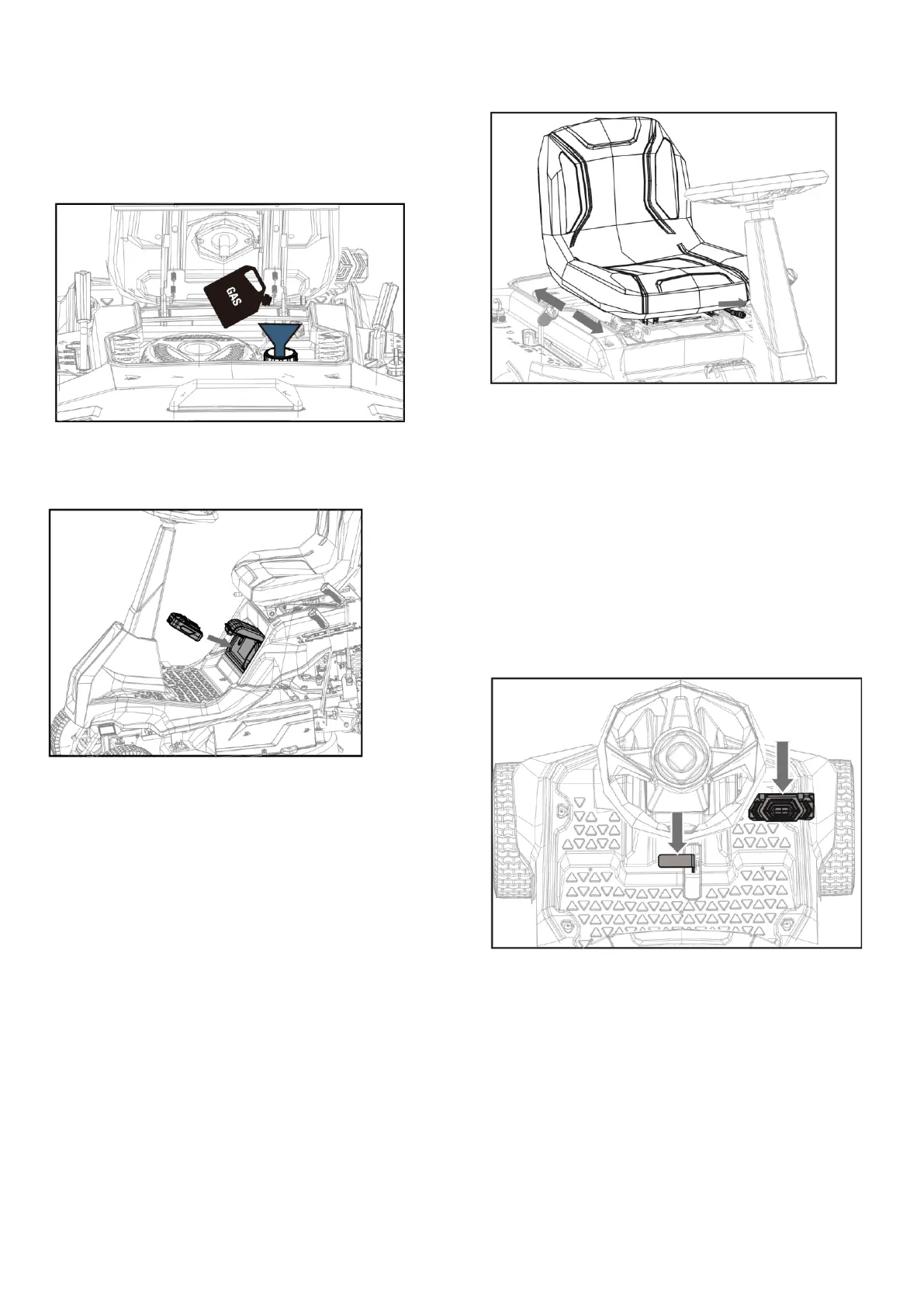 GAS