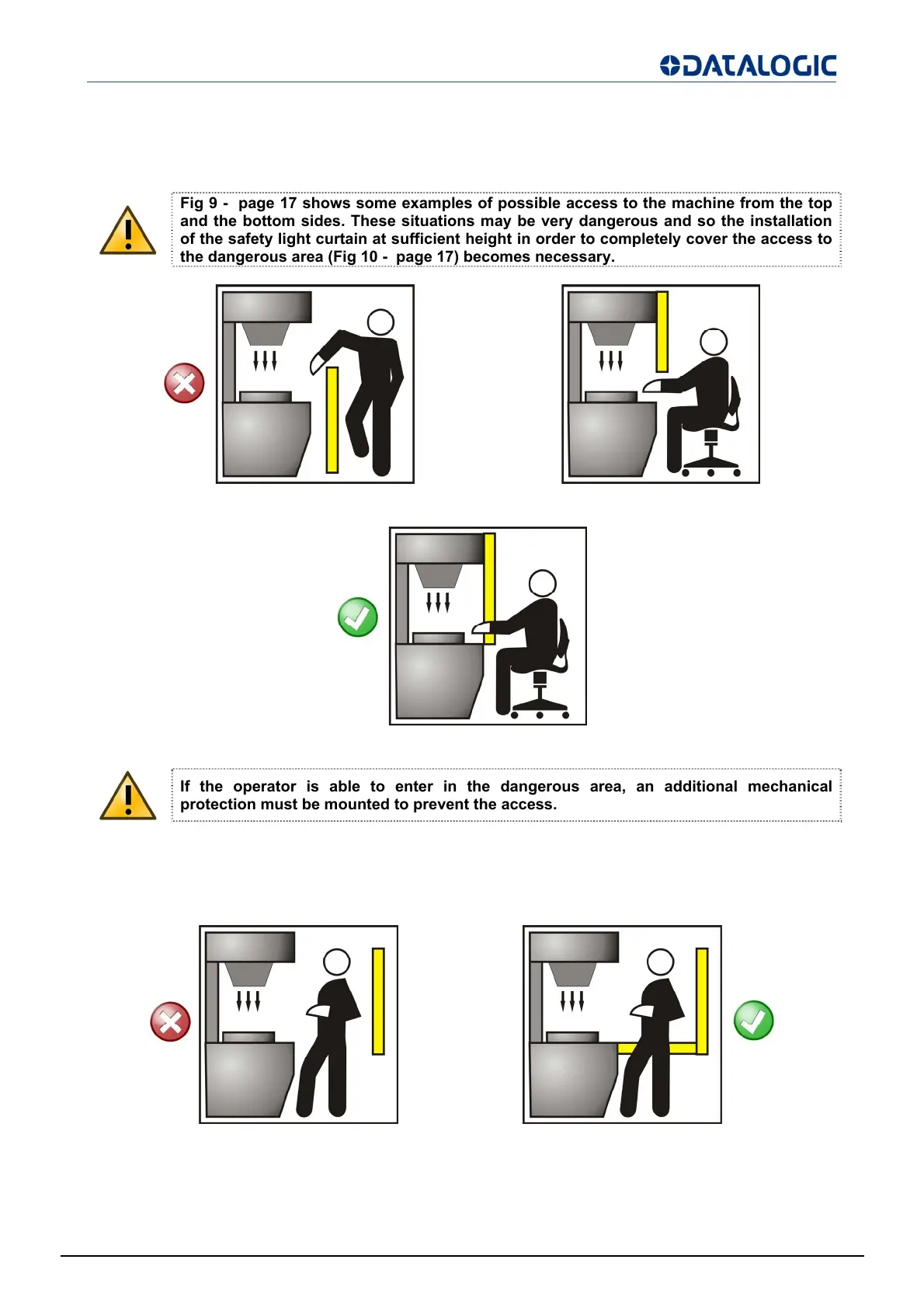 DATALOGIC

Fig 9 - page 17 shows some examples of possible access to the machine from the top and the bottom sides. These situations may be very dangerous and so the installation of the safety light curtain at sufficient height in order to completely cover the access to the dangerous area (Fig 10 - page 17) becomes necessary.

If the operator is able to enter in the dangerous area, an additional mechanical protection must be mounted to prevent the access.