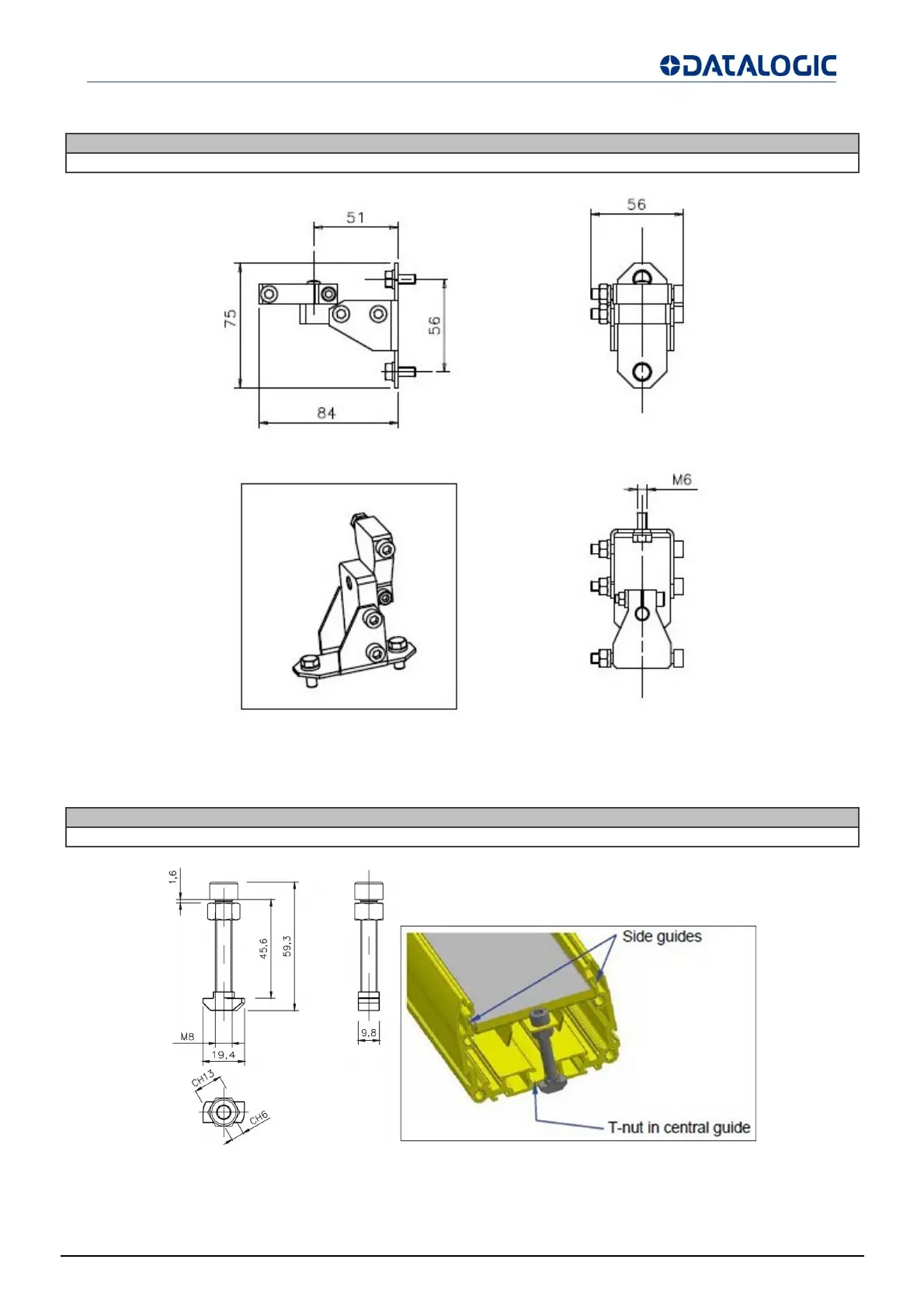 DATALOGIC

51

75

56

84

56

M6

1,6

45,6

59,3

M8

19,4

9,8

CH13

CH6

Side guides

T-nut in central guide