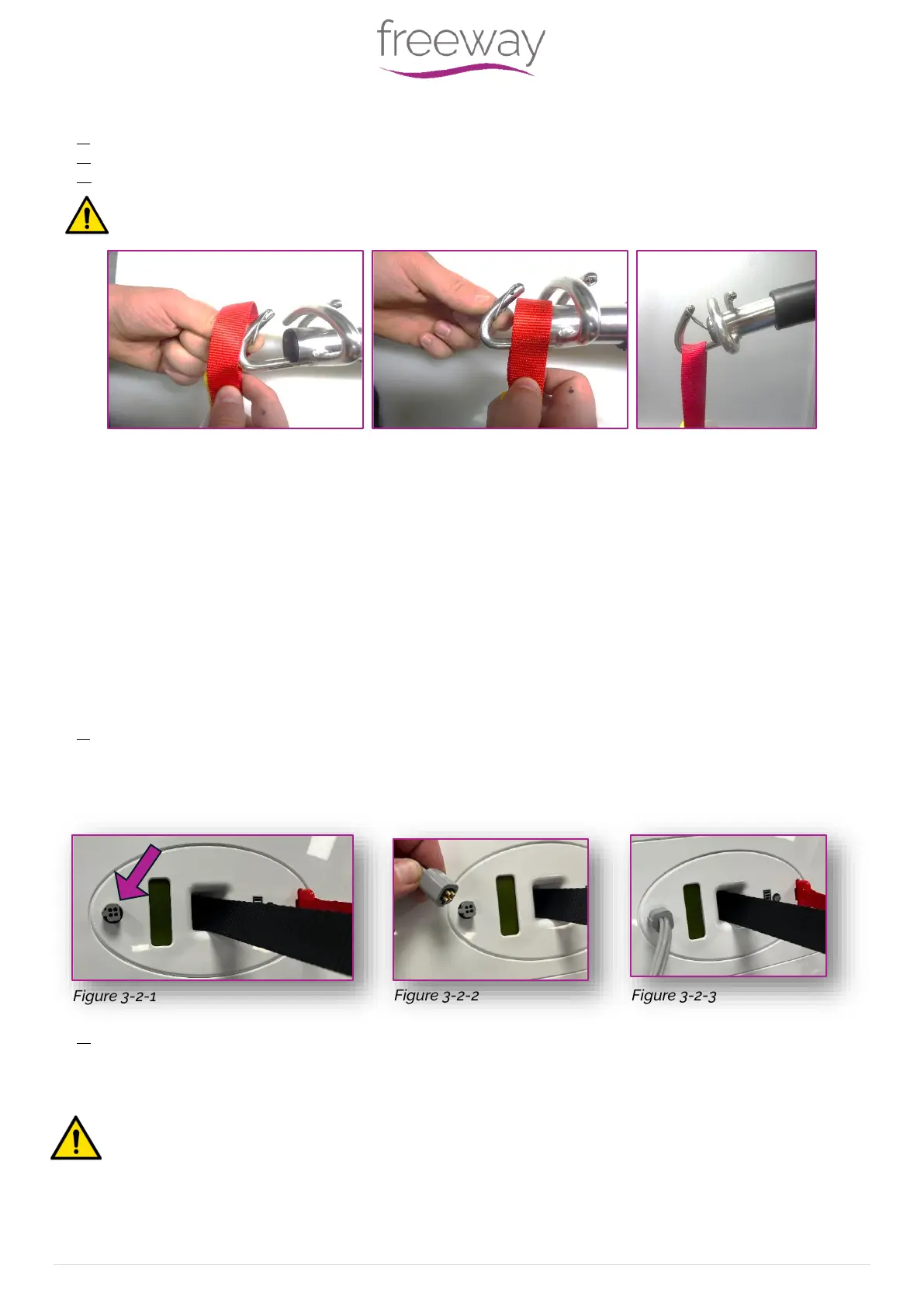 freeway

Figure 3-2-1

Figure 3-2-2

Figure 3-2-3