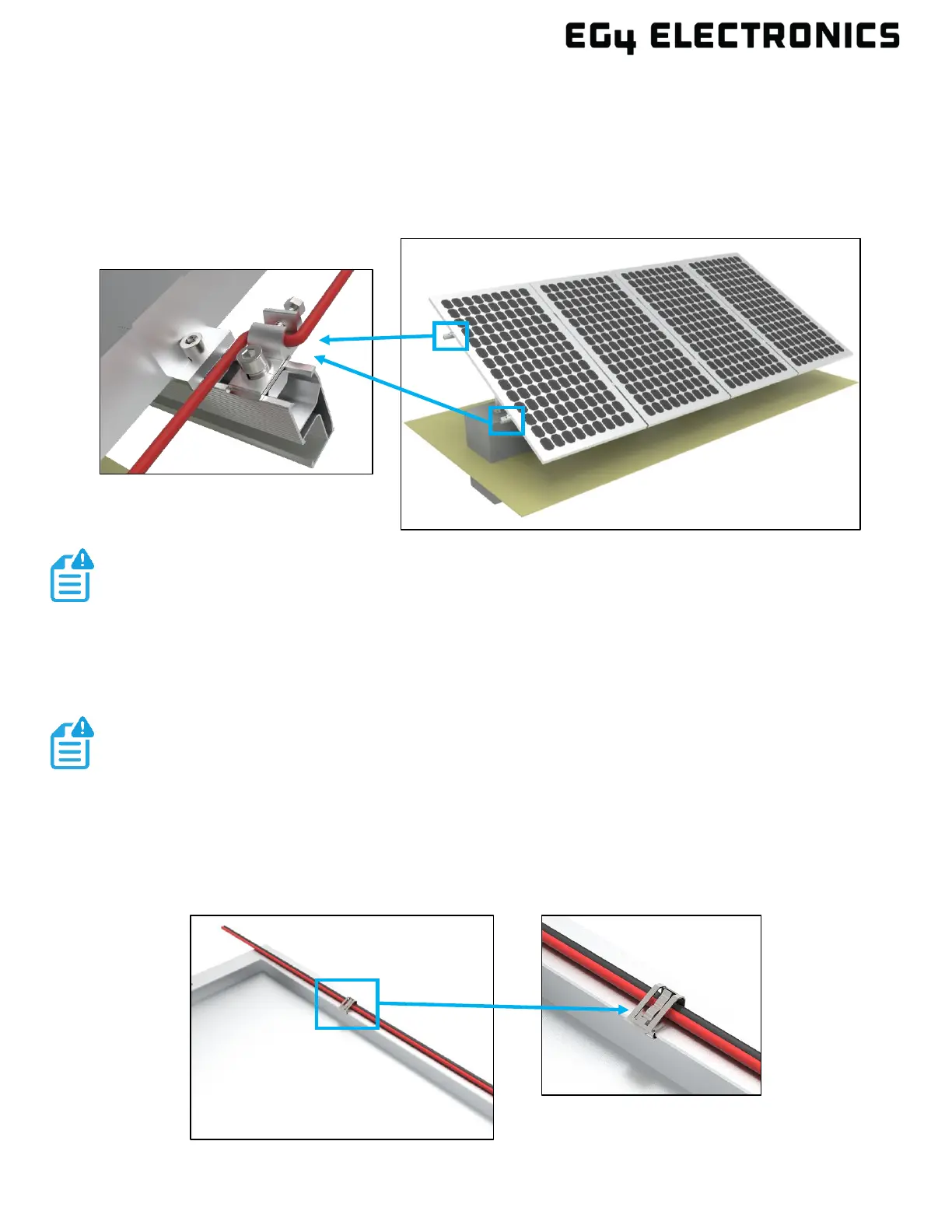 EG4 ELECTRONICS