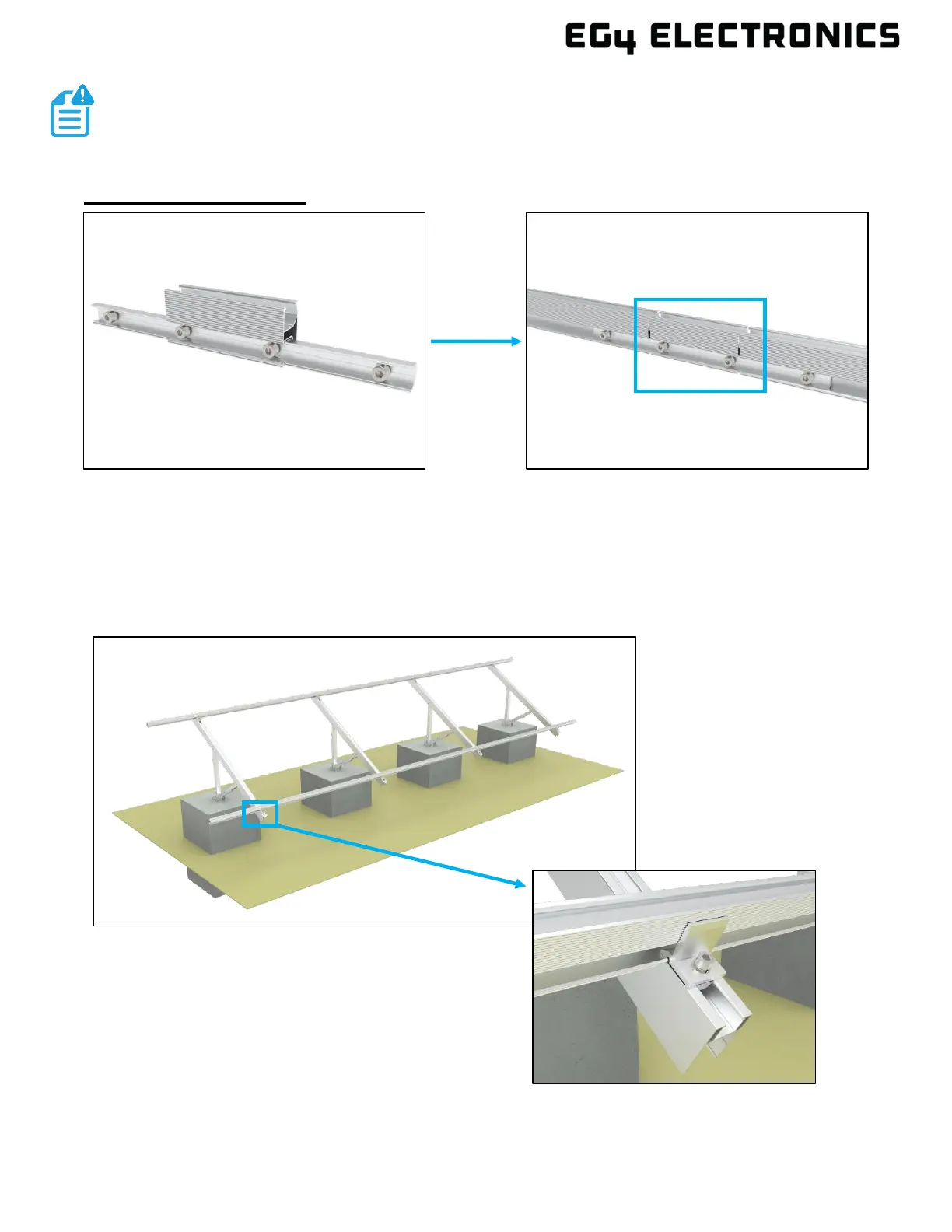 EG4 ELECTRONICS