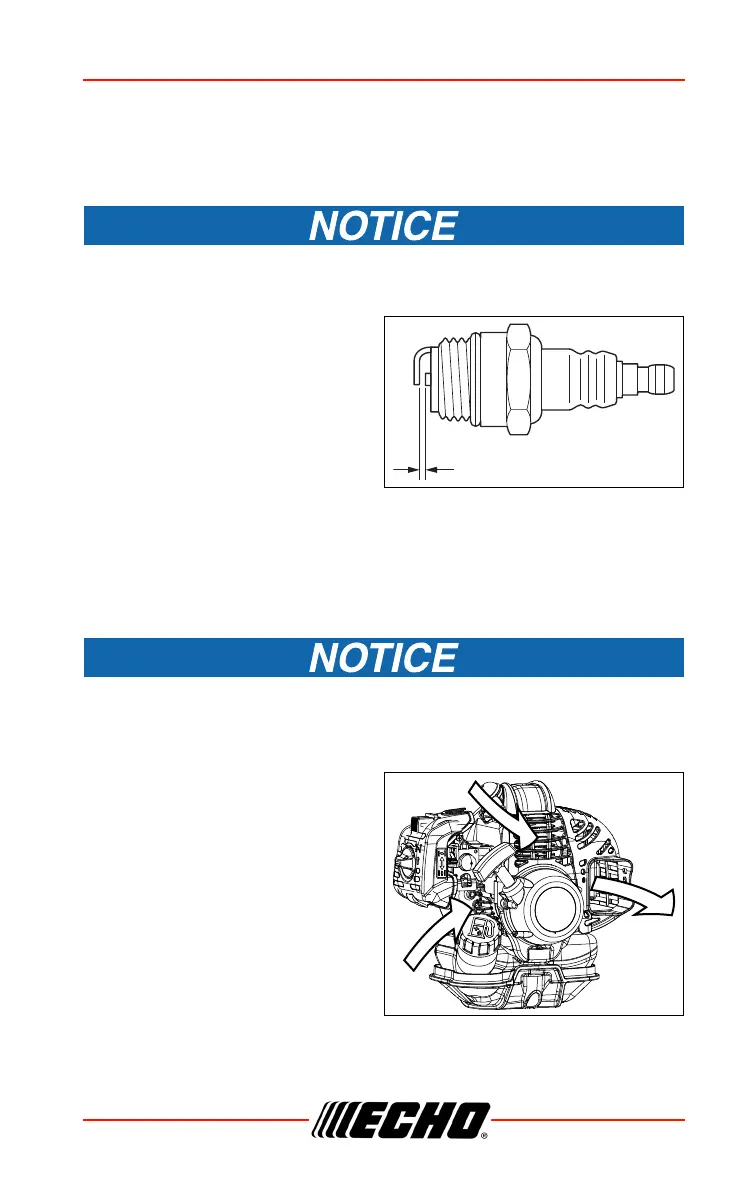 NOTICE

NOTICE

ECHO®