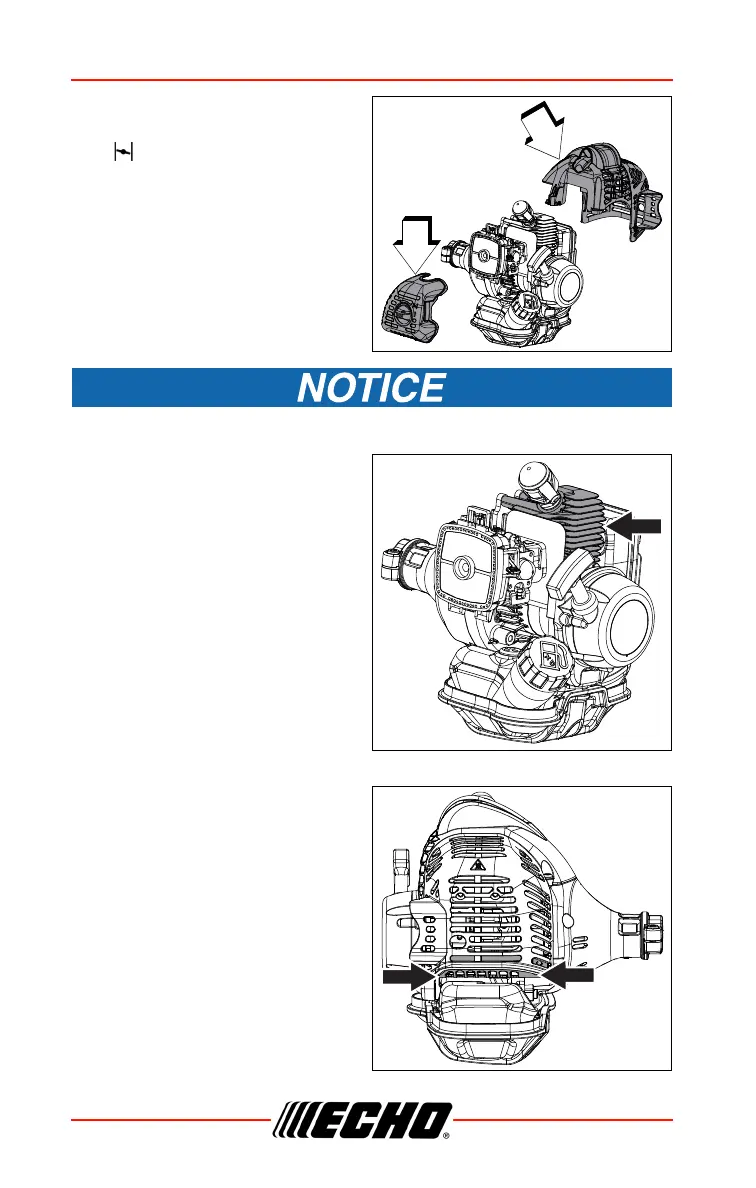 NOTICE

ECHO®