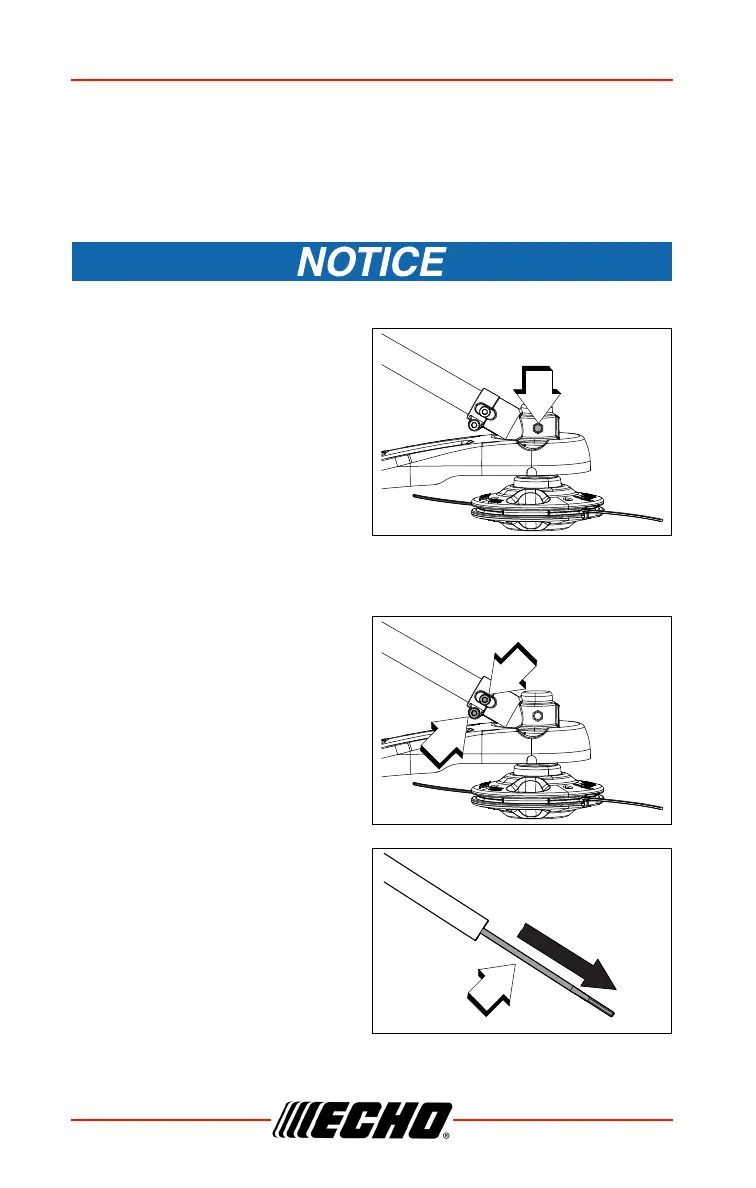 NOTICE

ECHO®