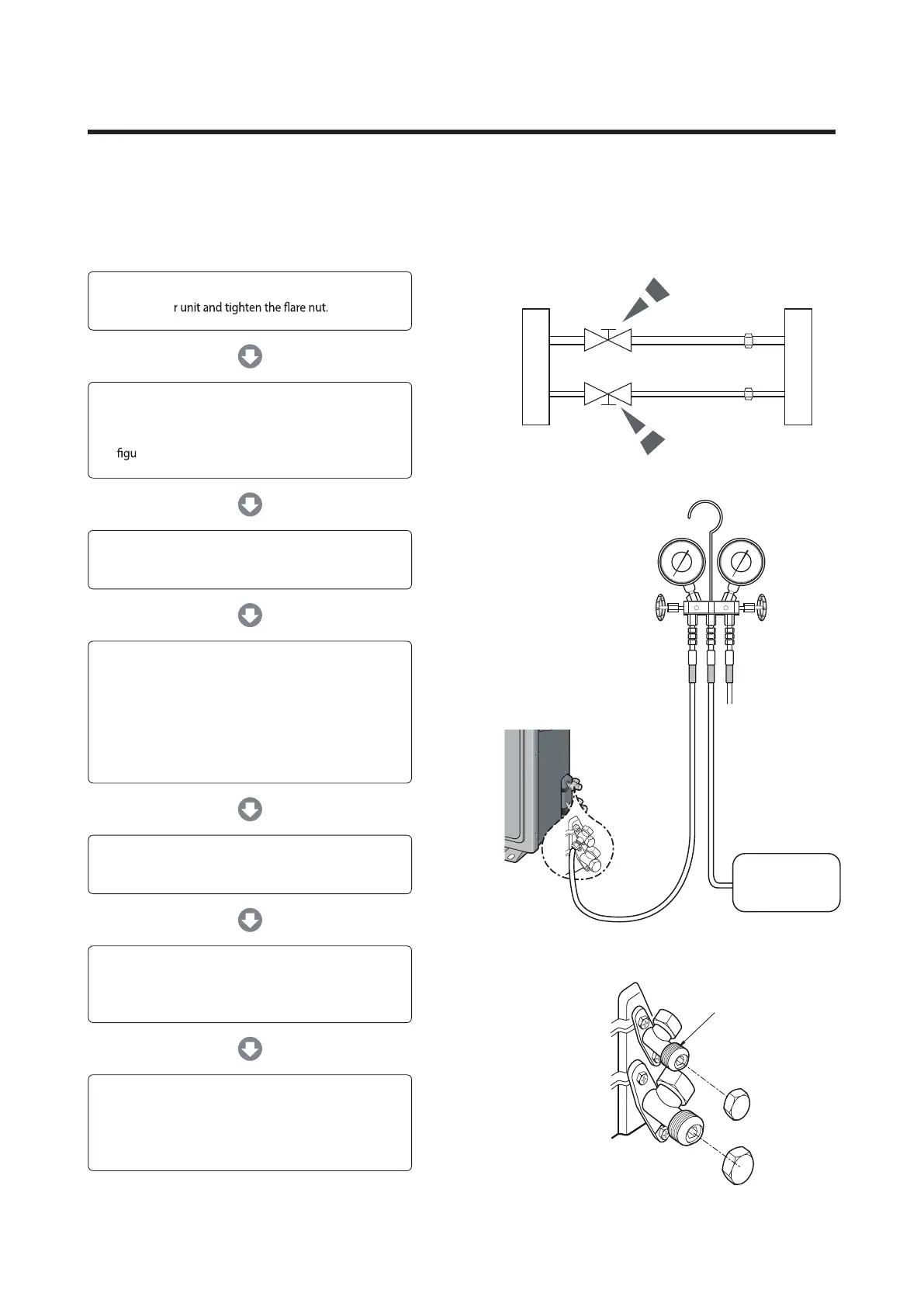 r unit and tighten the flare nut.

figu