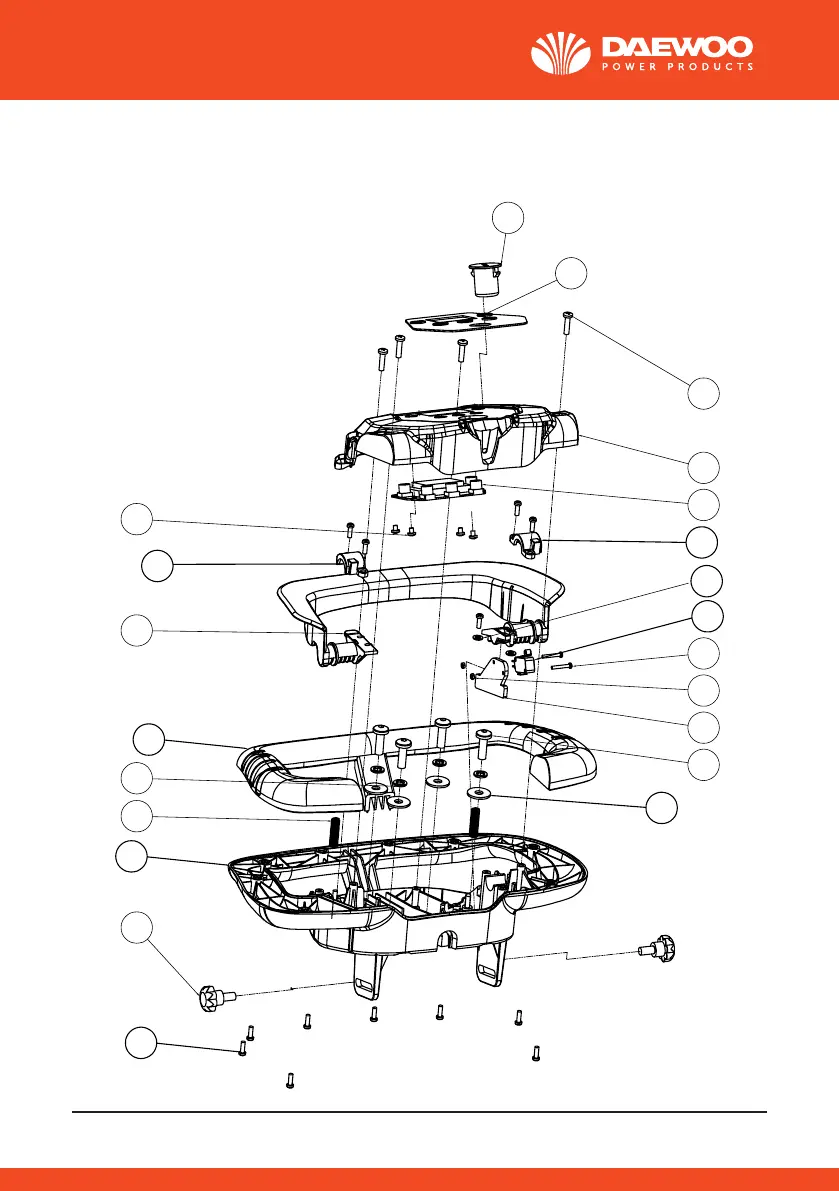 DAEWOO
POWER PRODUCTS