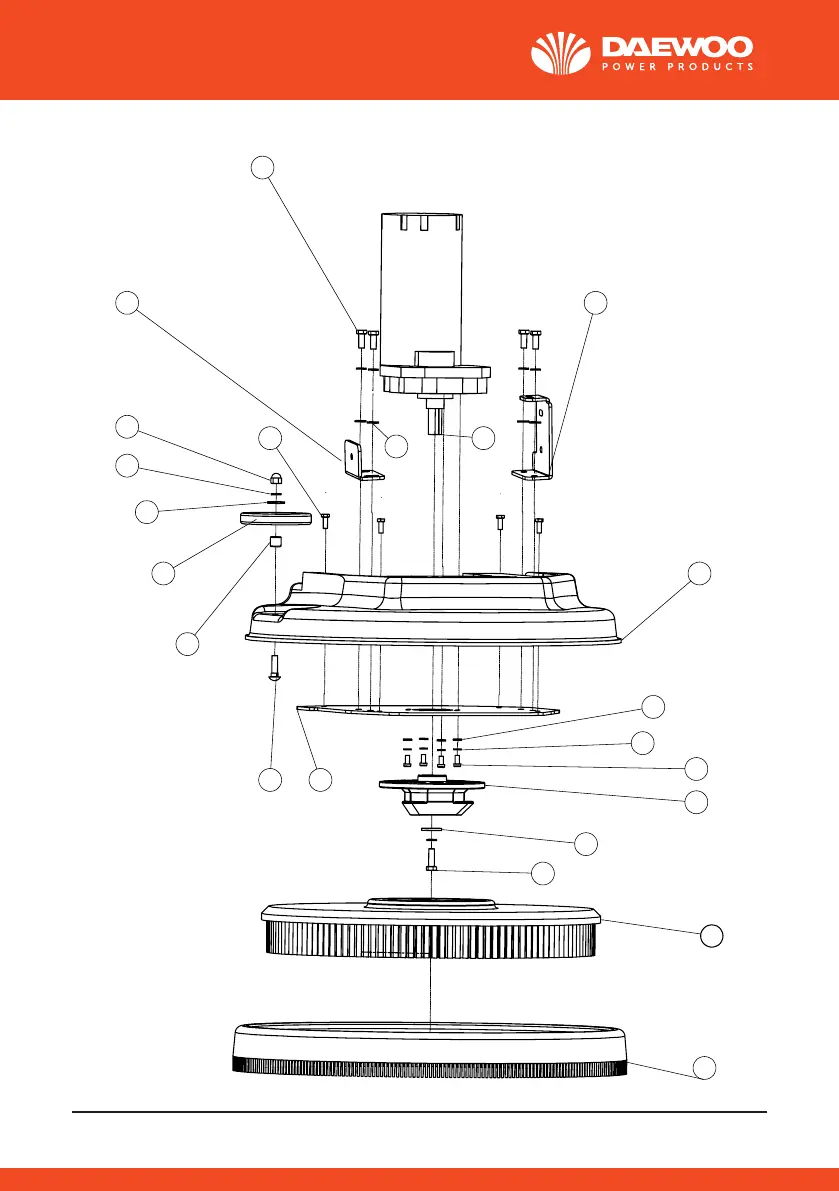 DAEWOO
POWER PRODUCTS