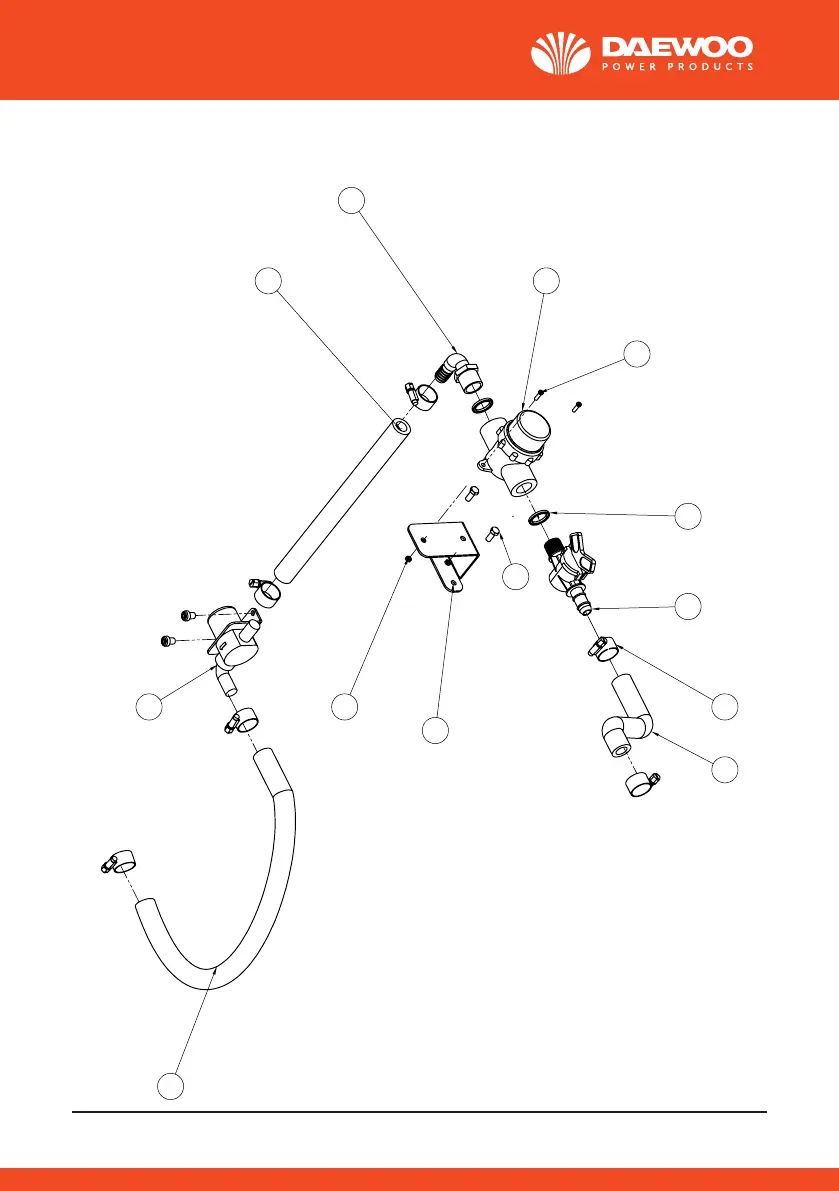 DAEWOO
POWER PRODUCTS