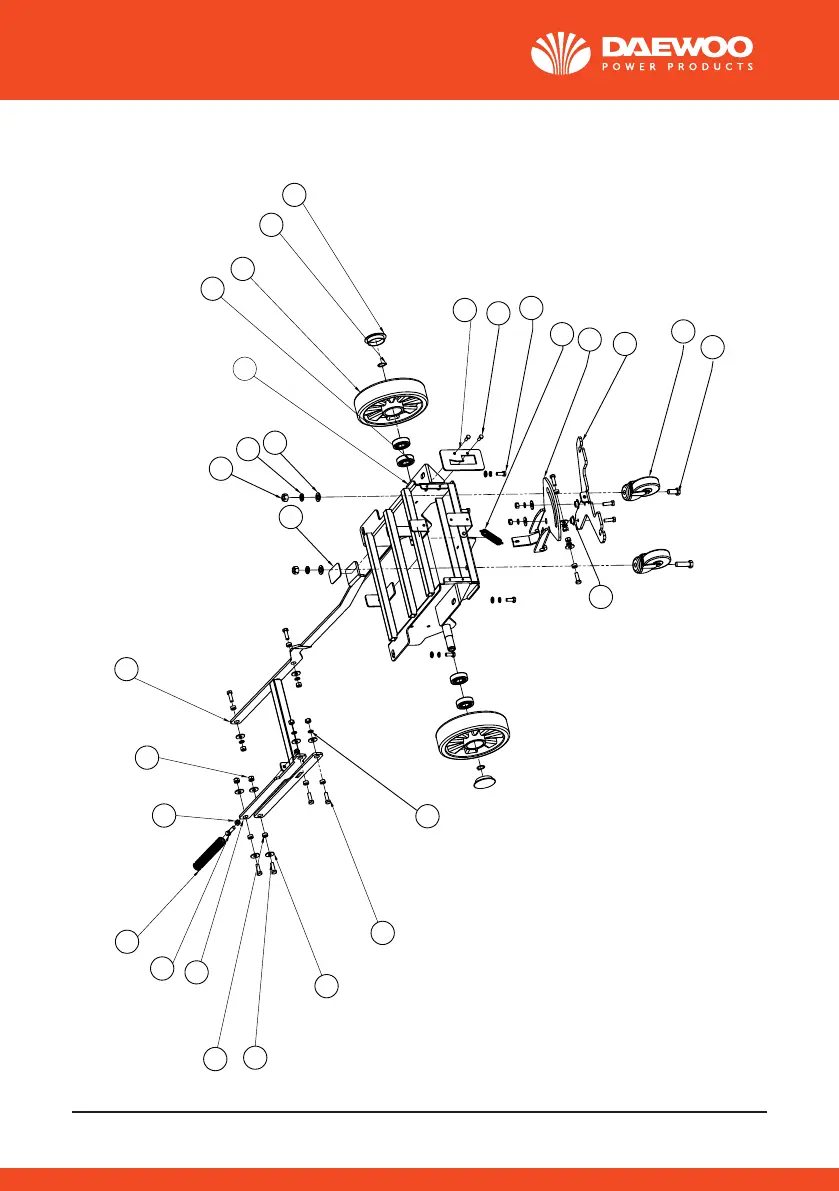 DAEWOO
POWER PRODUCTS