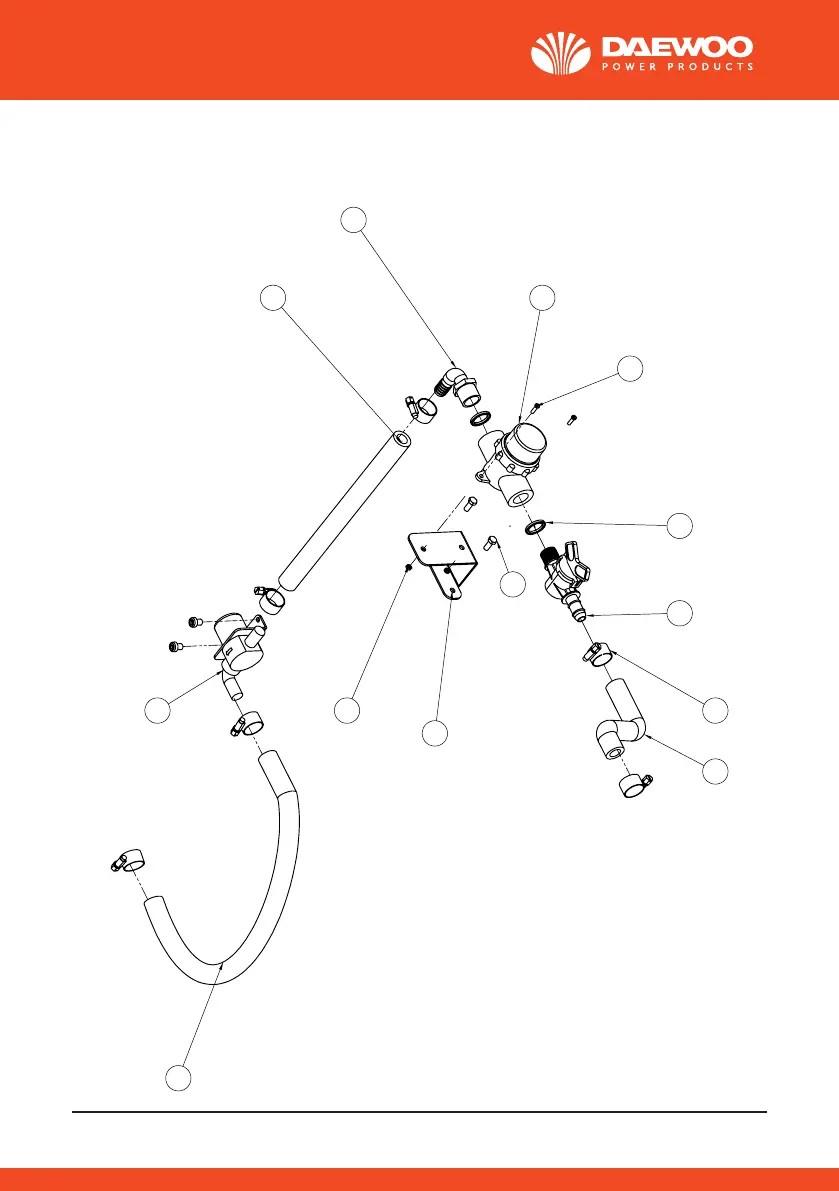 DAEWOO
POWER PRODUCTS