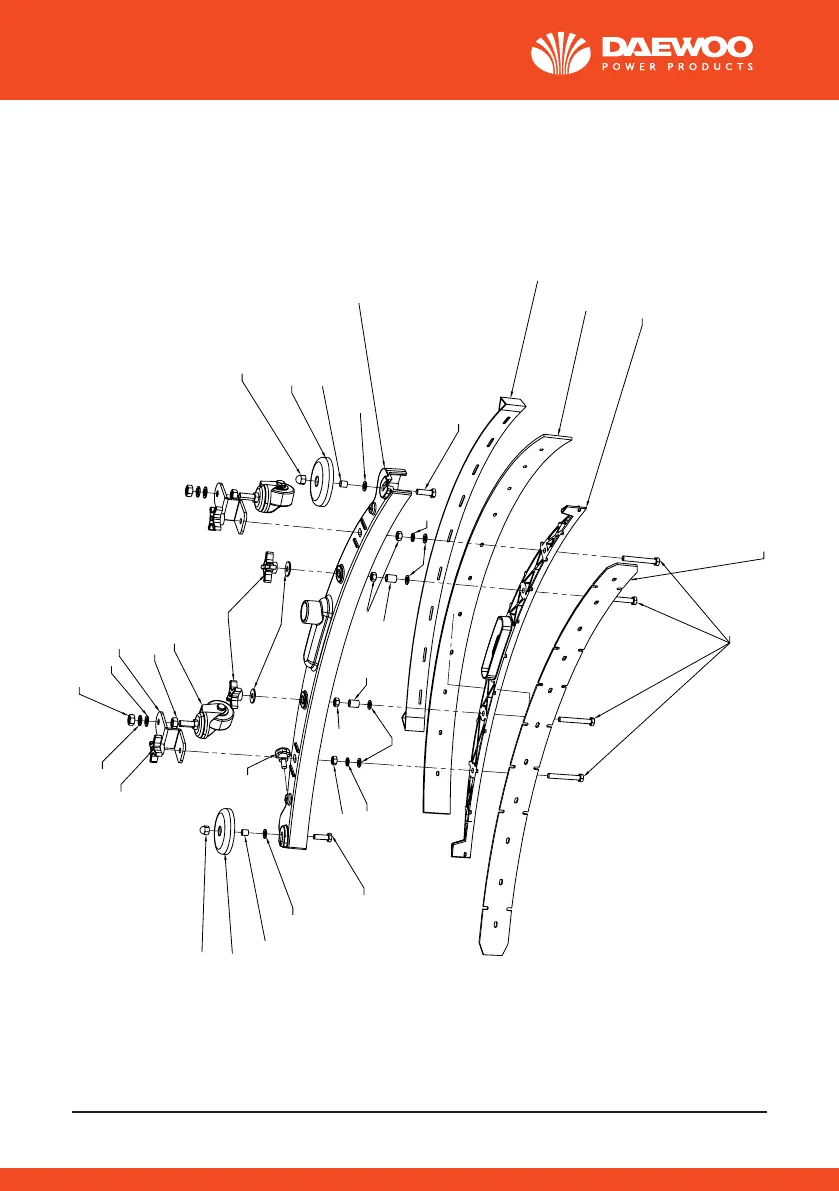 DAEWOO
POWER PRODUCTS