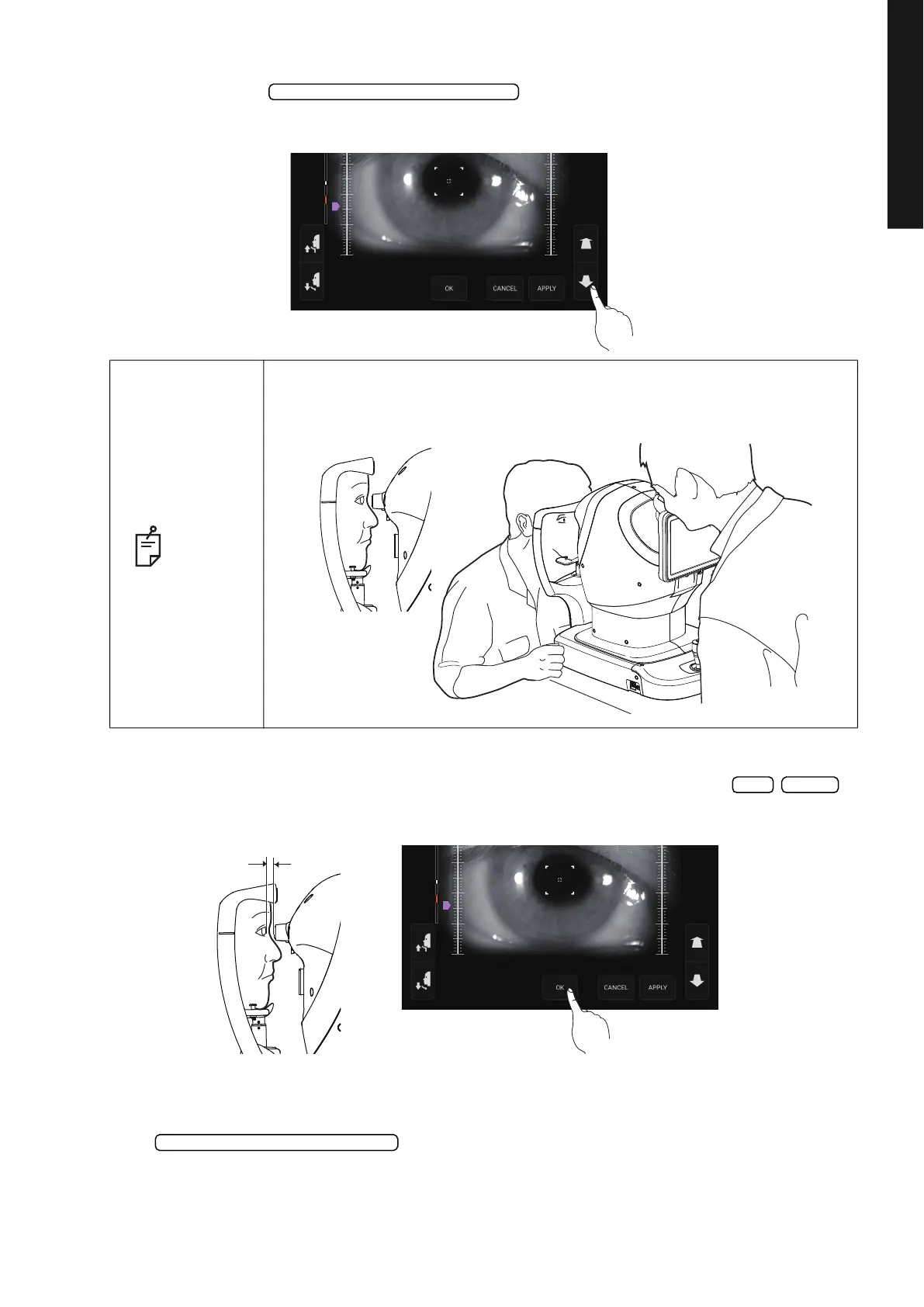 OK

CANCEL

APPLY

OK

CANCEL

APPLY