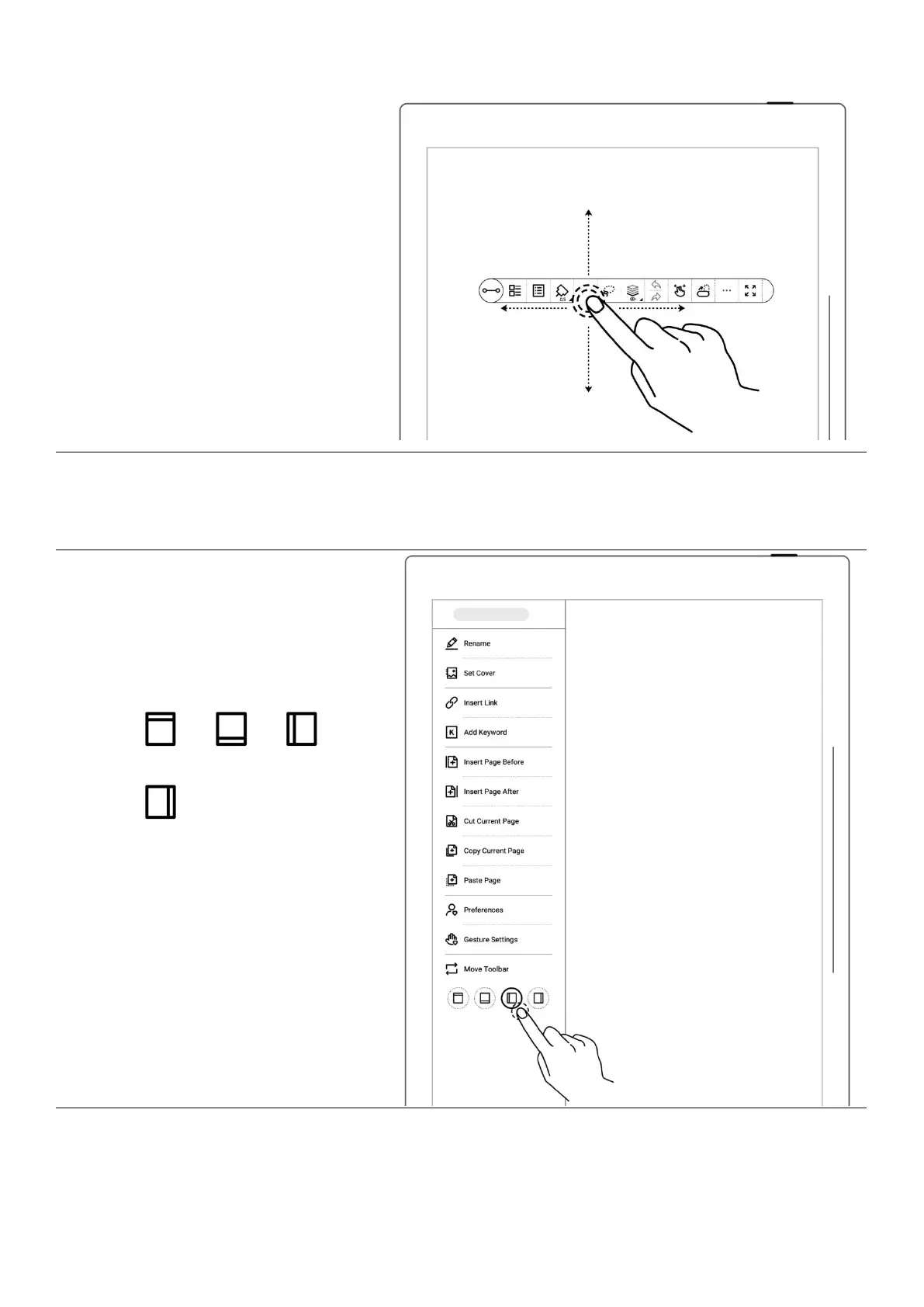 0.5

Rename

Set Cover

Insert Link

Add Keyword

Insert Page Before

Insert Page After

Cut Current Page

Copy Current Page

Paste Page

Preferences

Gesture Settings

Move Toolbar