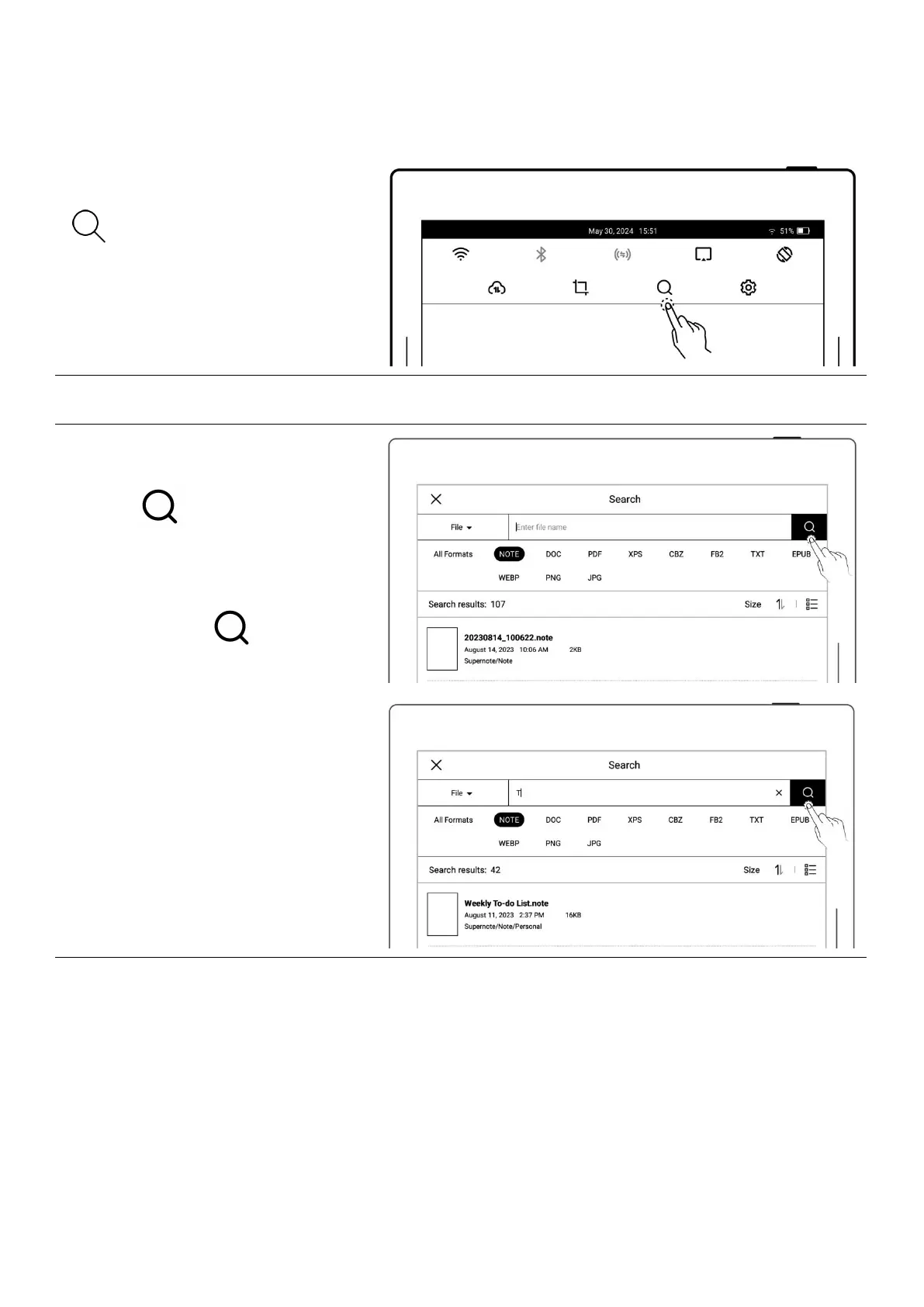 May 30, 2024 15:51

51%

Search

File

Enter file name

All Formats

NOTE

DOC

PDF

XPS

CBZ

FB2

TXT

EPUB

WEBP

PNG

JPG

Search results: 107

Size

20230814_100622.note

August 14, 2023 10:06 AM 2KB

Supernote/Note

Search

File

T

All Formats

NOTE

DOC

PDF

XPS

CBZ

FB2

TXT

EPUB

WEBP

PNG

JPG

Search results: 42

Size

Weekly To-do List.note

August 11, 2023 2:37 PM 16KB

Supernote/Note/Personal