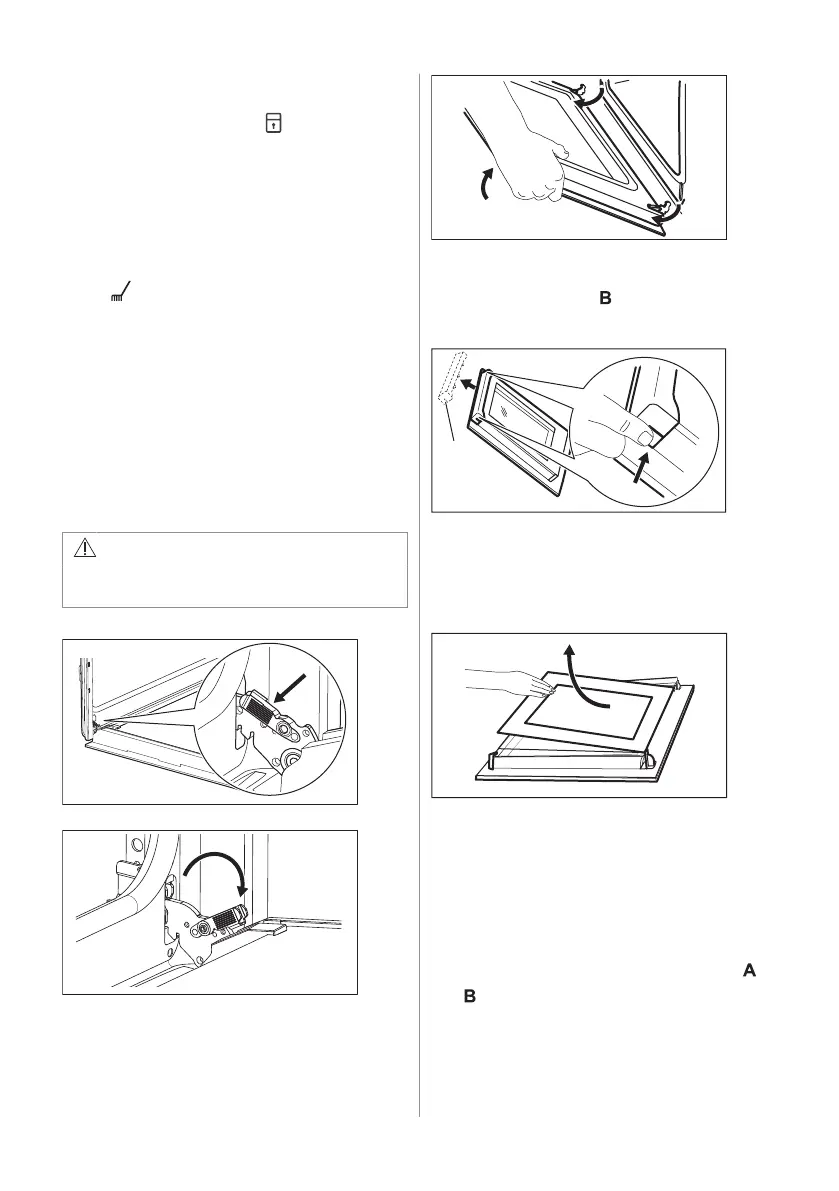 B

A

B