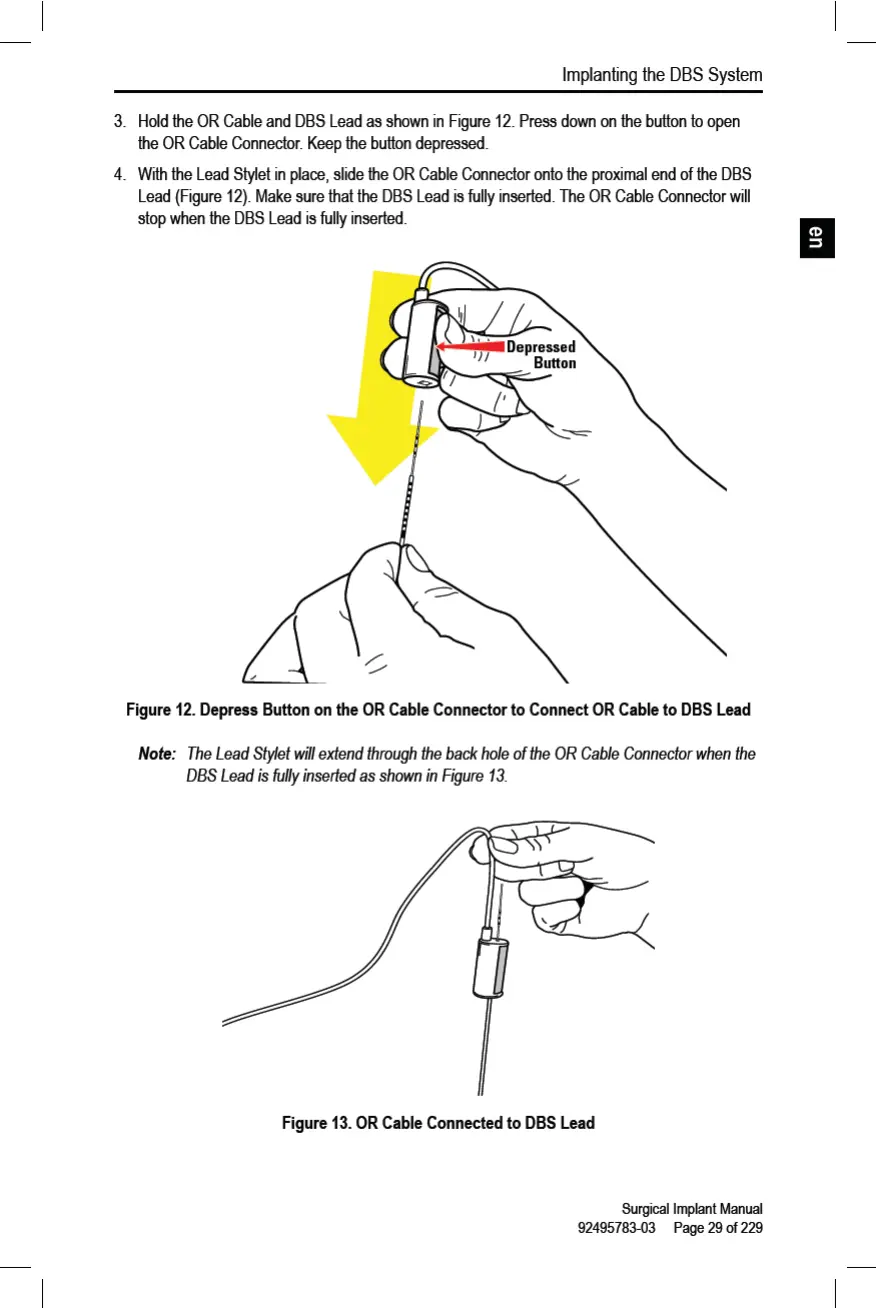 Implanting the DBS System

en

3. Hold the OR Cable and DBS Lead as shown in Figure 12. Press down on the button to open the OR Cable Connector. Keep the button depressed.

4. With the Lead Stylet in place, slide the OR Cable Connector onto the proximal end of the DBS Lead (Figure 12). Make sure that the DBS Lead is fully inserted. The OR Cable Connector will stop when the DBS Lead is fully inserted.

Depressed Button

Figure 12. Depress Button on the OR Cable Connector to Connect OR Cable to DBS Lead

Note: The Lead Stylet will extend through the back hole of the OR Cable Connector when the DBS Lead is fully inserted as shown in Figure 13.

Figure 13. OR Cable Connected to DBS Lead

Surgical Implant Manual
92495783-03 Page 29 of 229