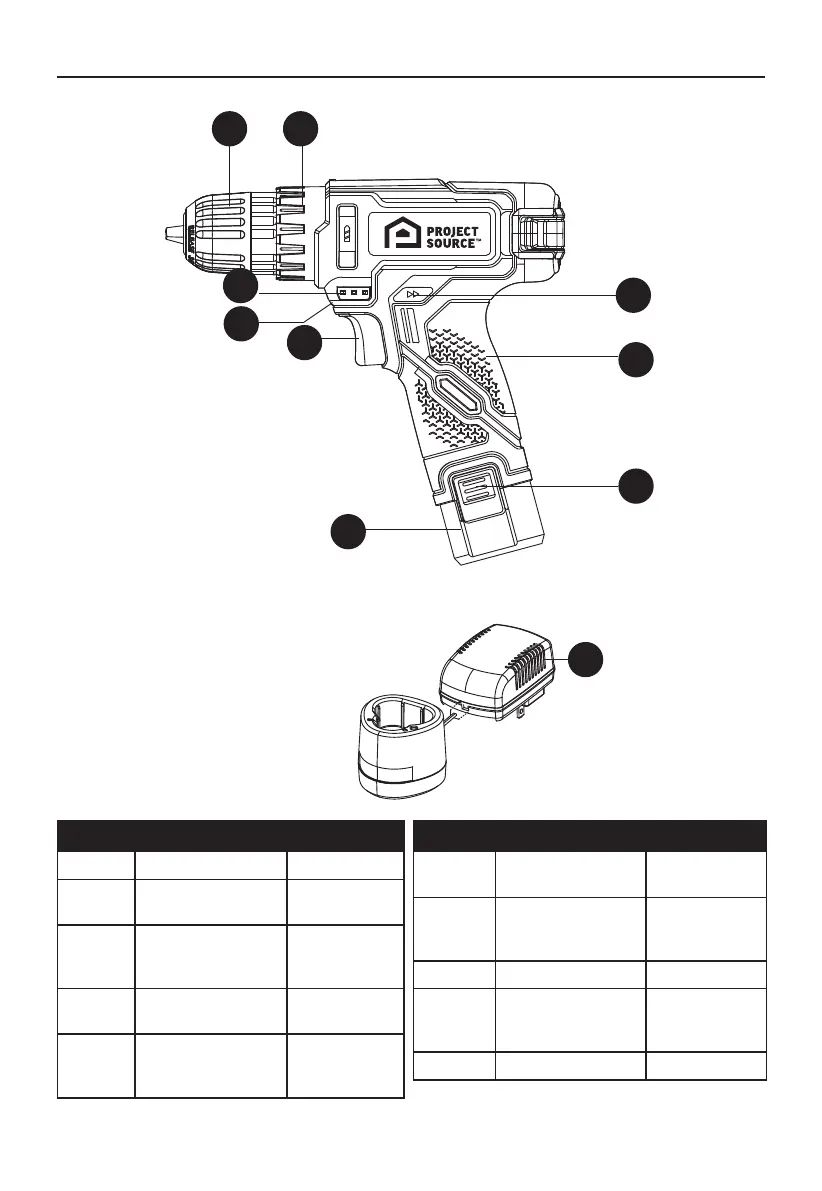 PROJECT SOURCE™