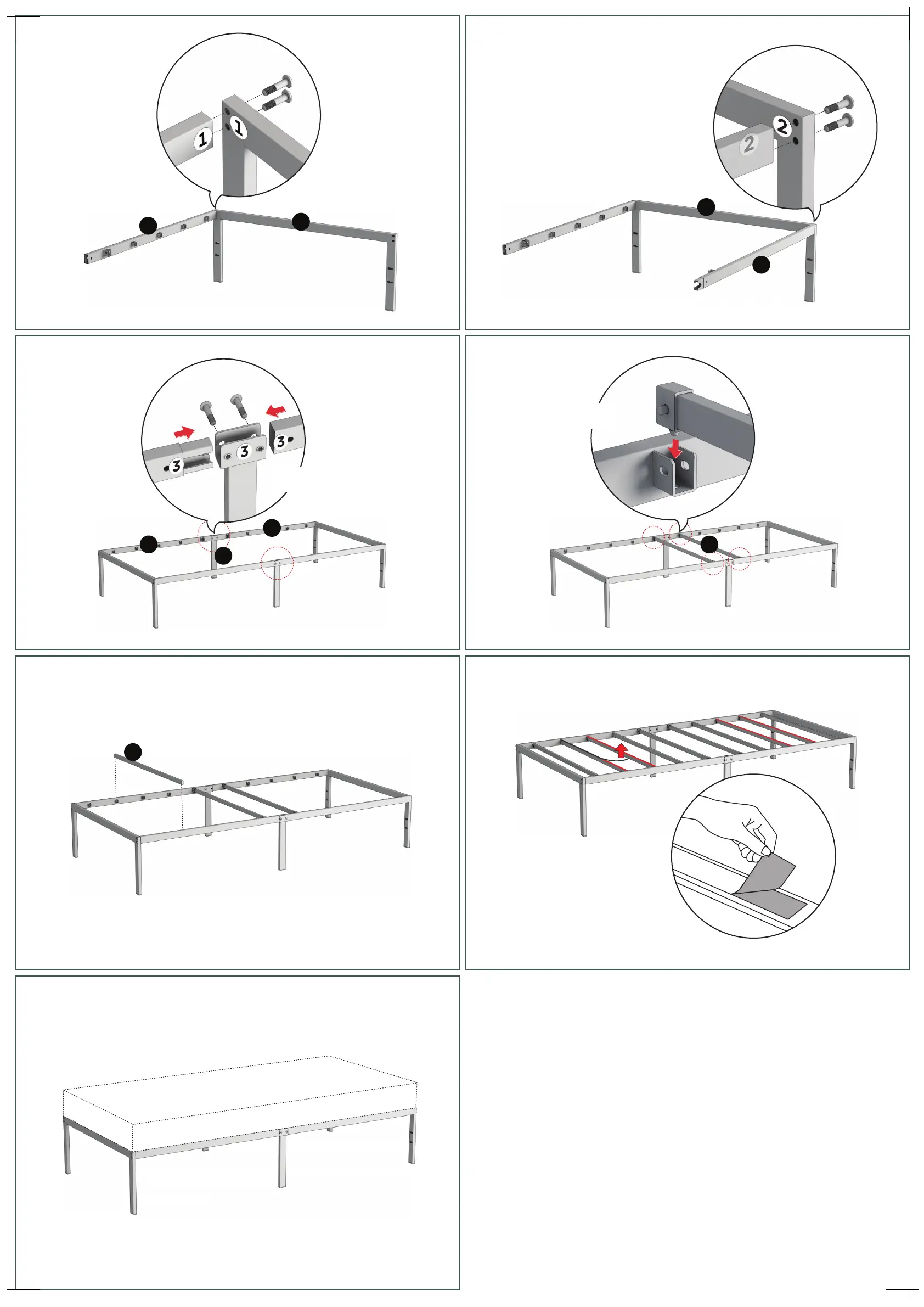 1
1
2
2
3
3
3