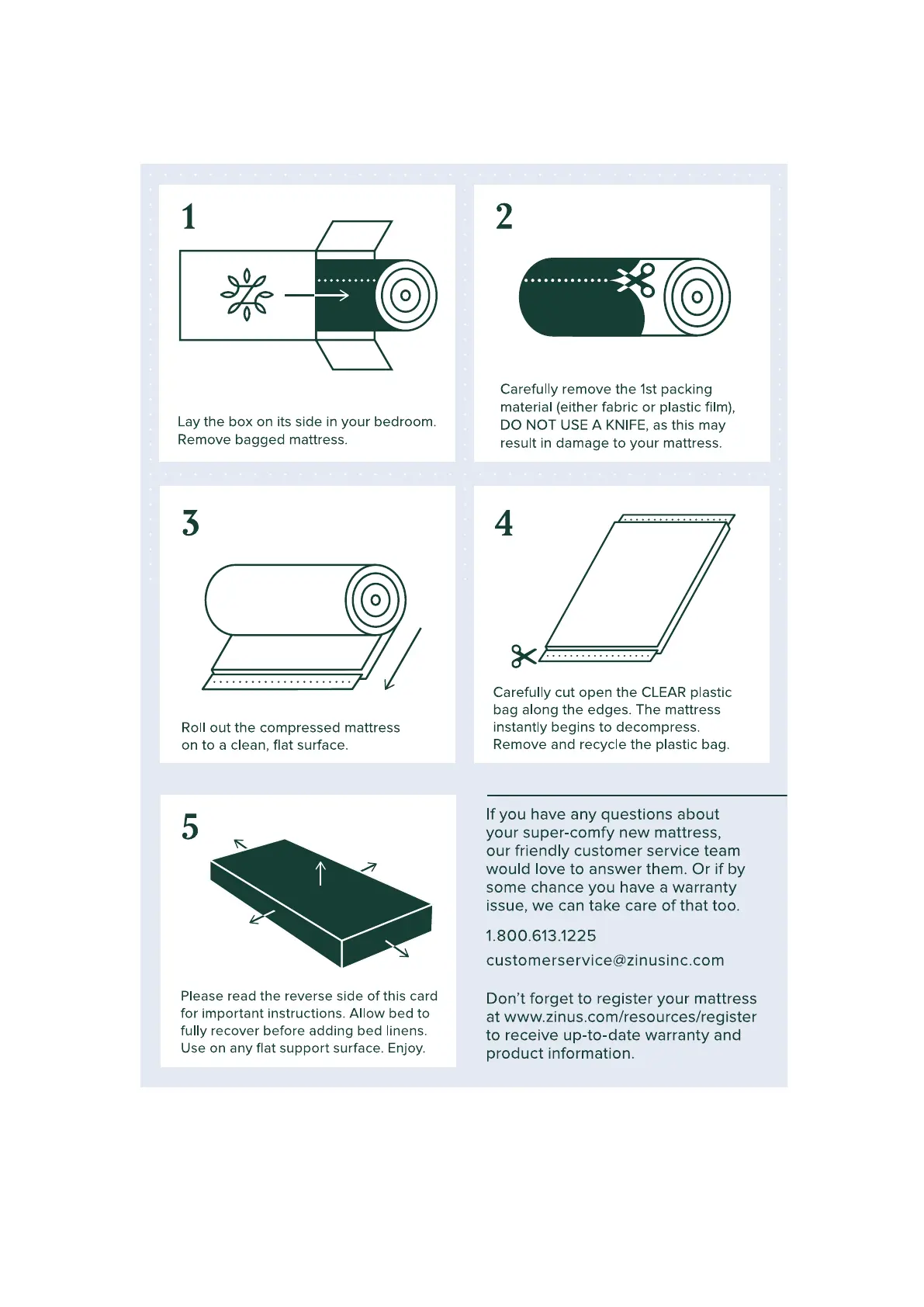 1

Lay the box on its side in your bedroom. Remove bagged mattress.

2

Carefully remove the 1st packing material (either fabric or plastic film), DO NOT USE A KNIFE, as this may result in damage to your mattress.

3

Roll out the compressed mattress on to a clean, flat surface.

4

Carefully cut open the CLEAR plastic bag along the edges. The mattress instantly begins to decompress. Remove and recycle the plastic bag.

5

Please read the reverse side of this card for important instructions. Allow bed to fully recover before adding bed linens. Use on any flat support surface. Enjoy.

If you have any questions about your super-comfy new mattress, our friendly customer service team would love to answer them. Or if by some chance you have a warranty issue, we can take care of that too.

1.800.613.1225

customerservice@zinusinc.com

Don't forget to register your mattress at www.zinus.com/resources/register to receive up-to-date warranty and product information.