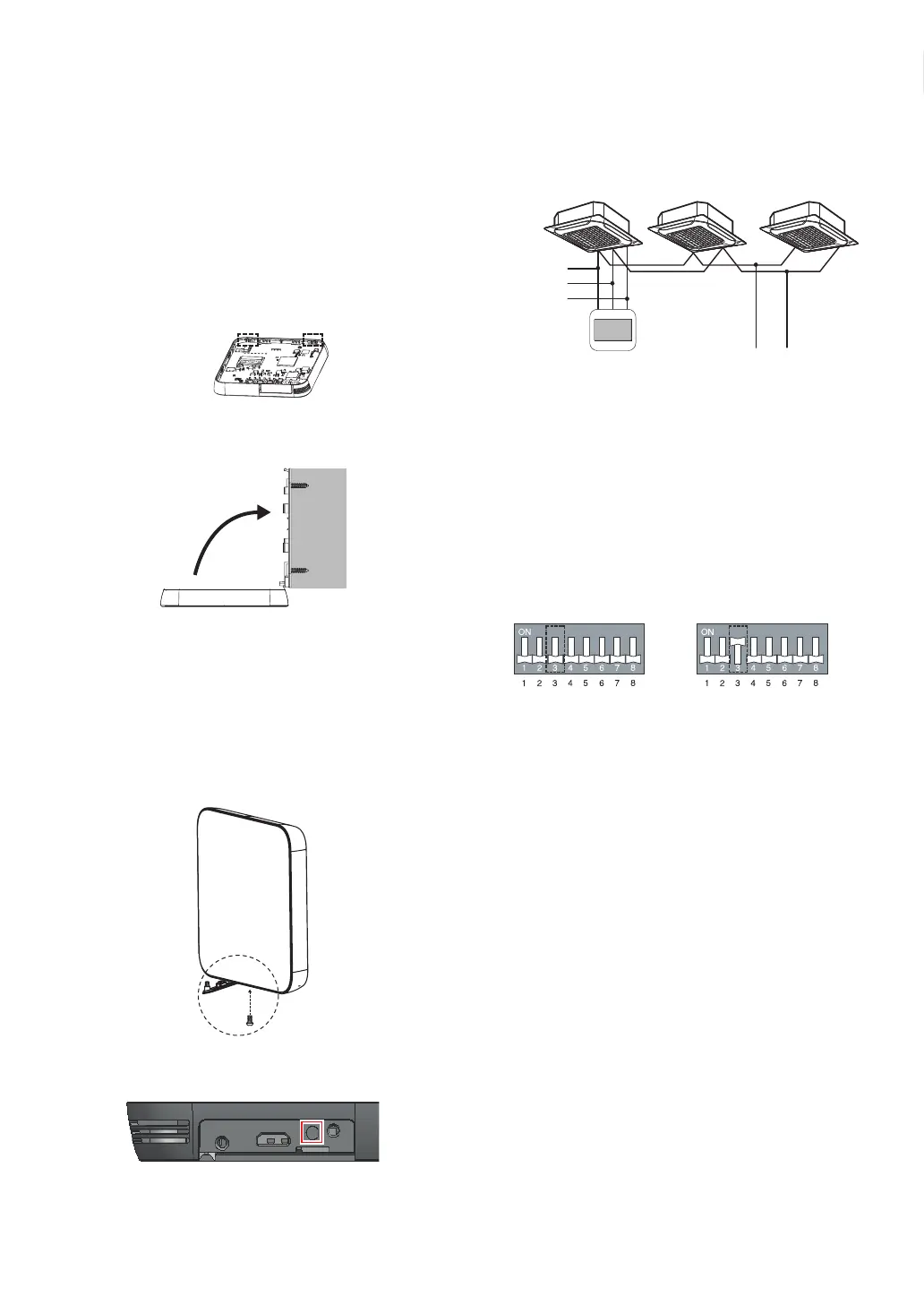 ON
1 2 3 4 5 6 7 8
1 2 3 4 5 6 7 8

ON
1 2 3 4 5 6 7 8
1 2 3 4 5 6 7 8