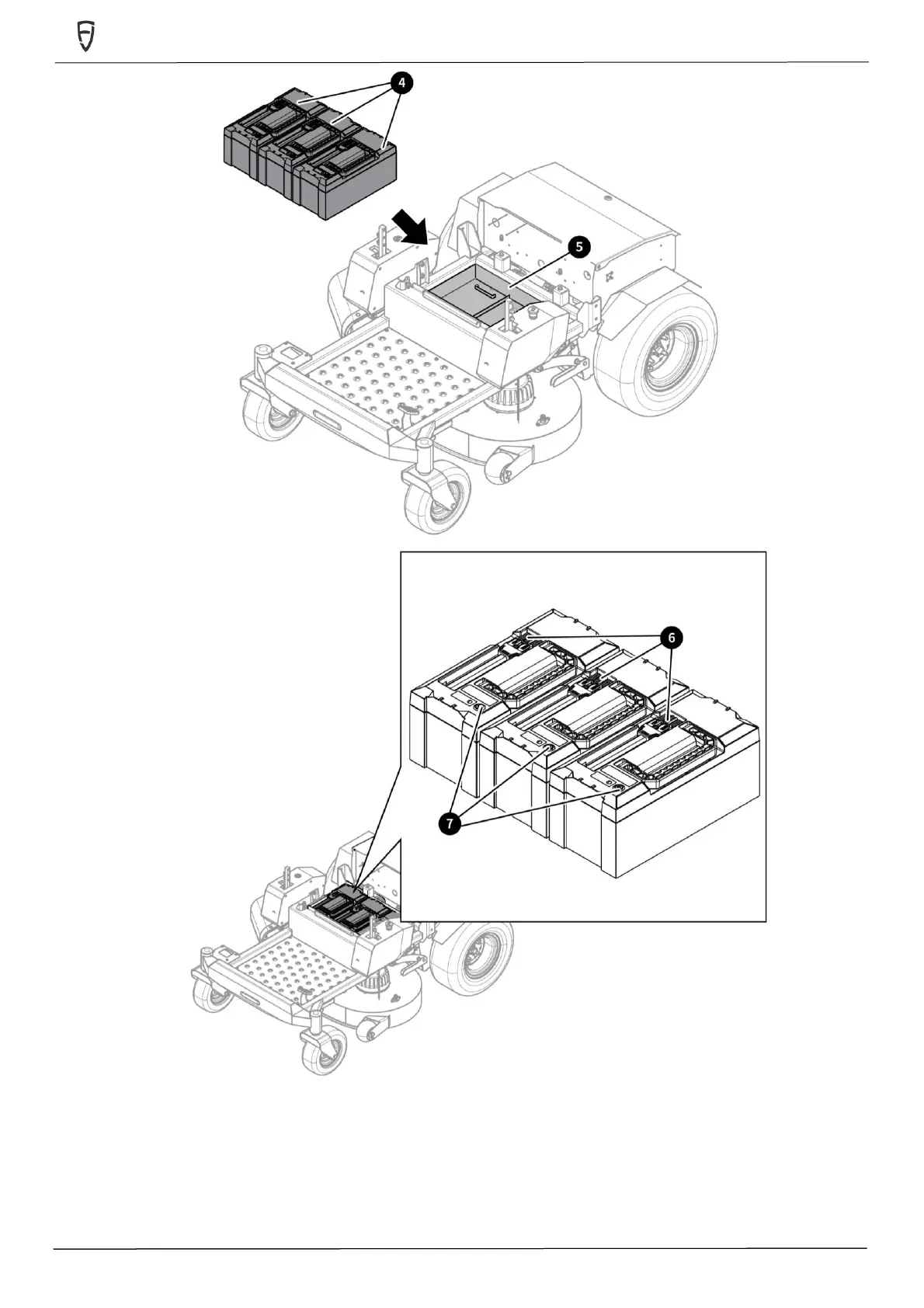 4

5

6

7