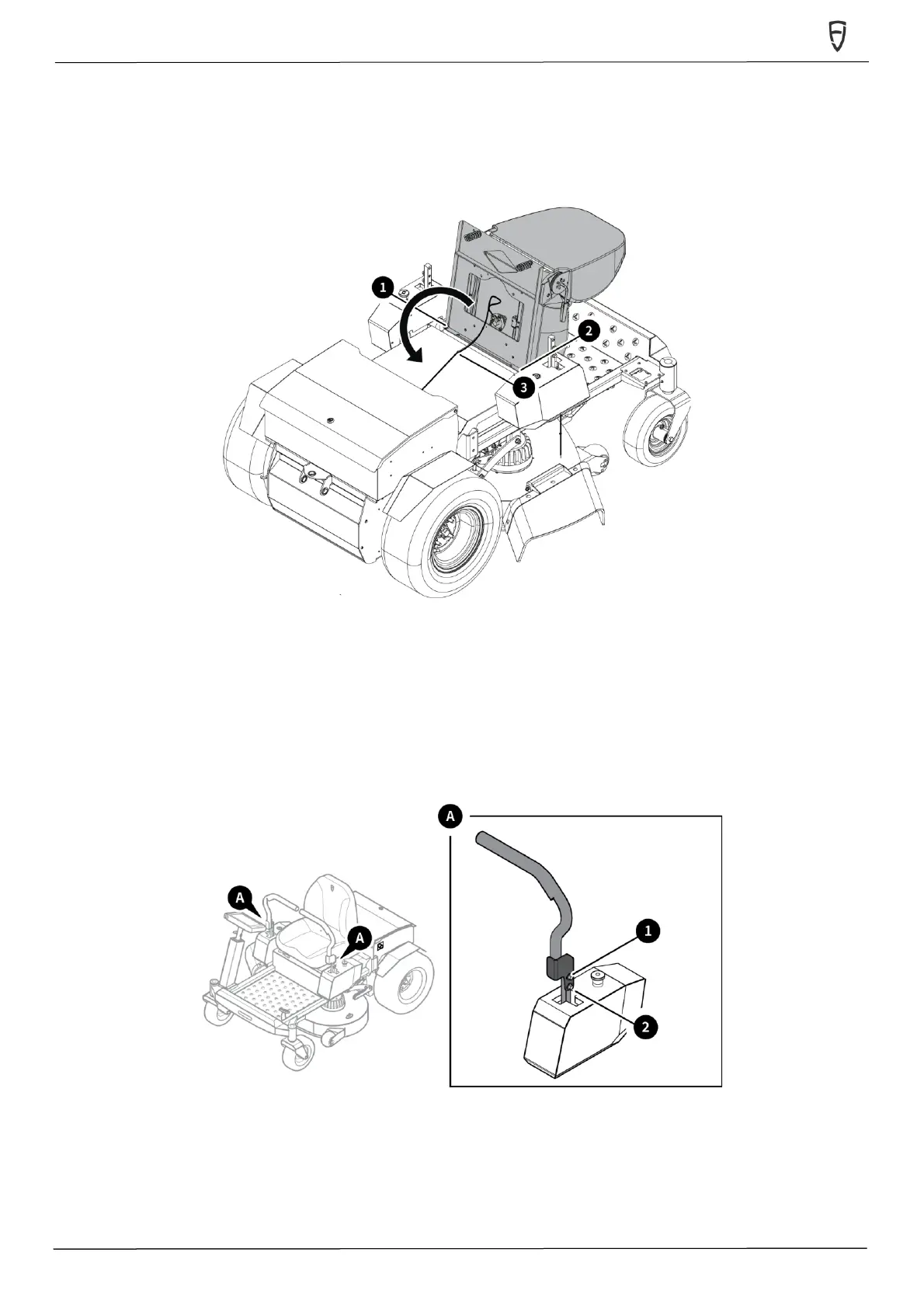 1

2

3

A

A

A

1

2