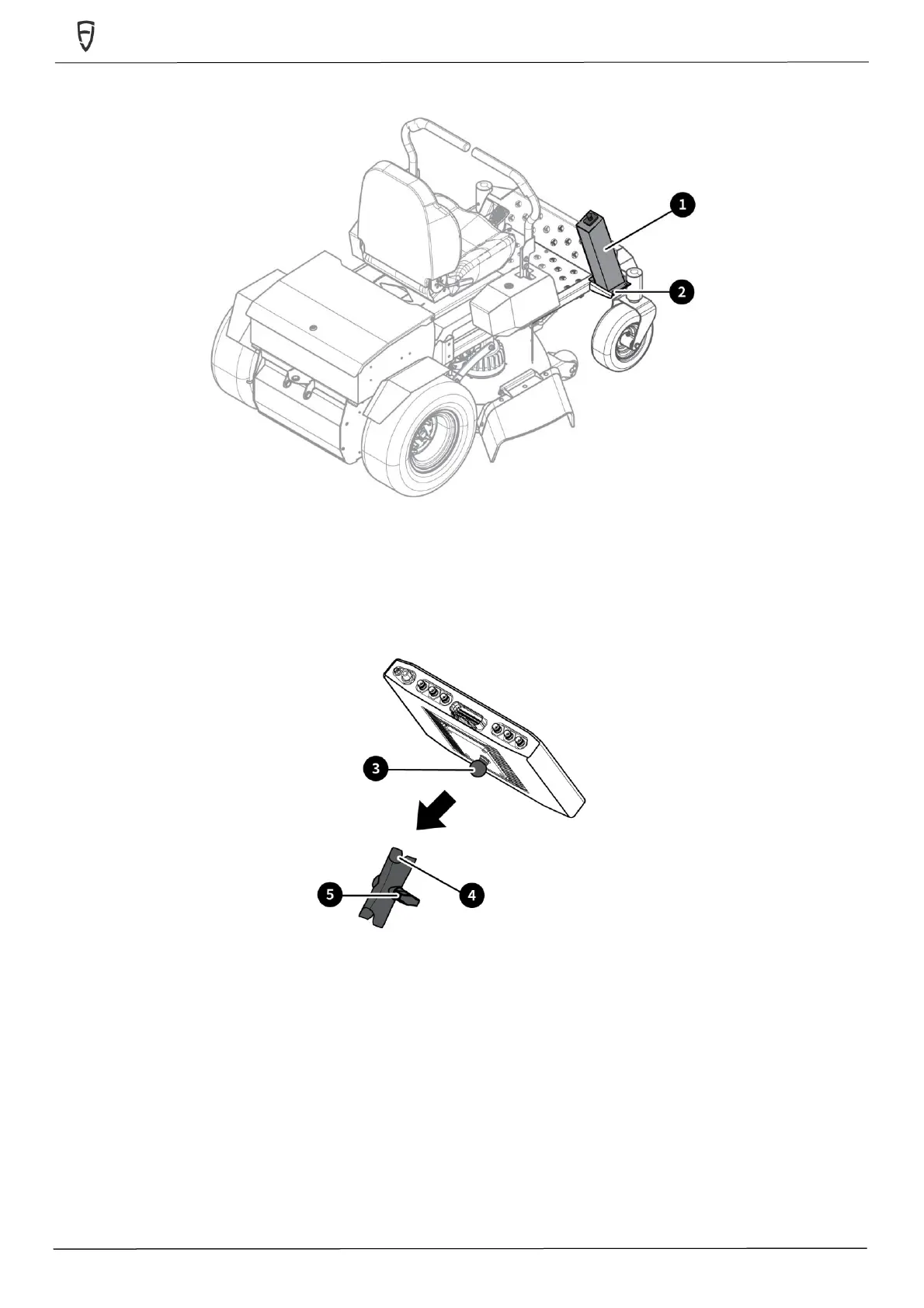 1

2

3

4

5