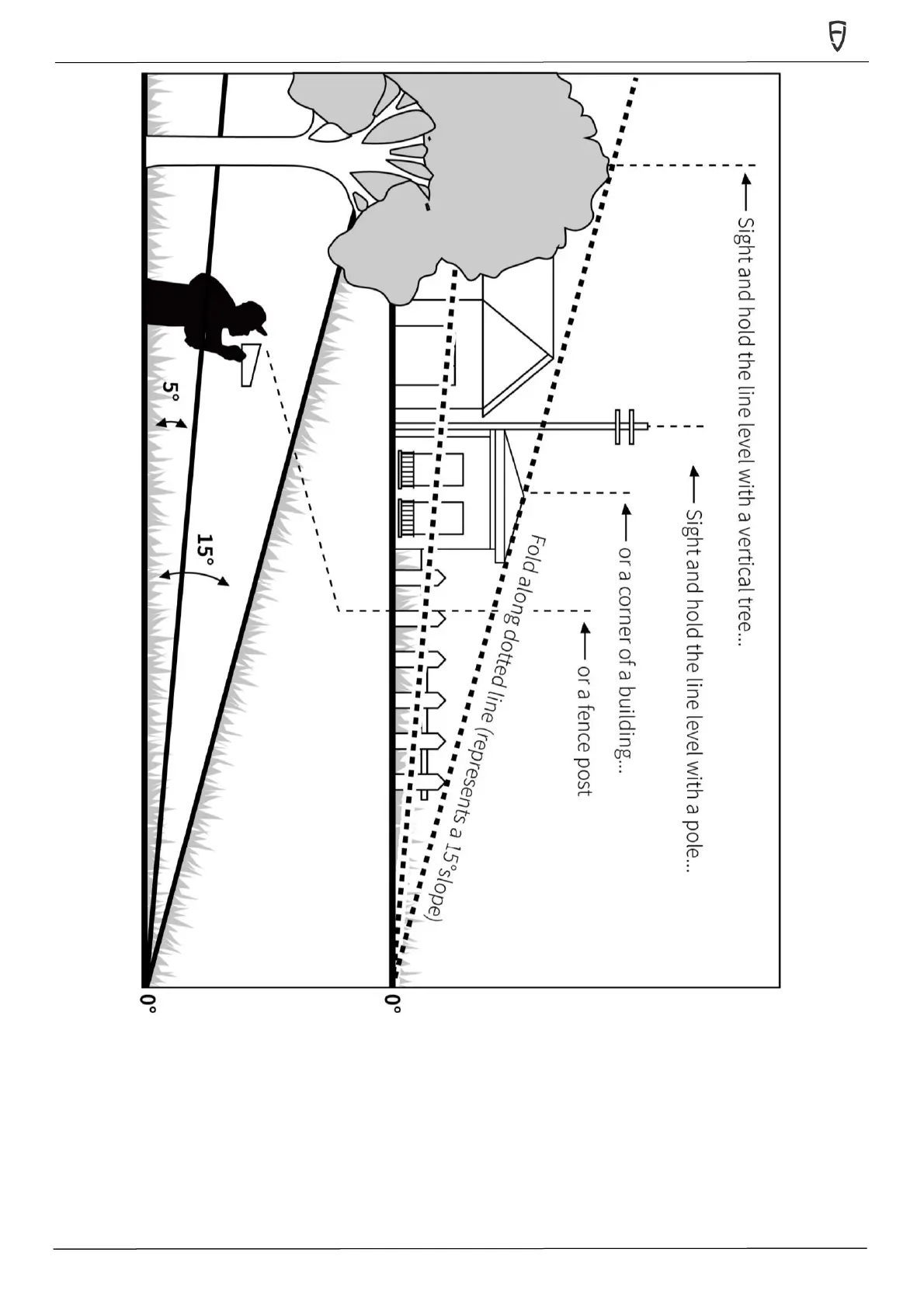 Sight and hold the line level with a vertical tree...

Sight and hold the line level with a pole...

or a corner of a building...

or a fence post

Fold along dotted line (represents a 15° slope)

5°

15°

0°

0°