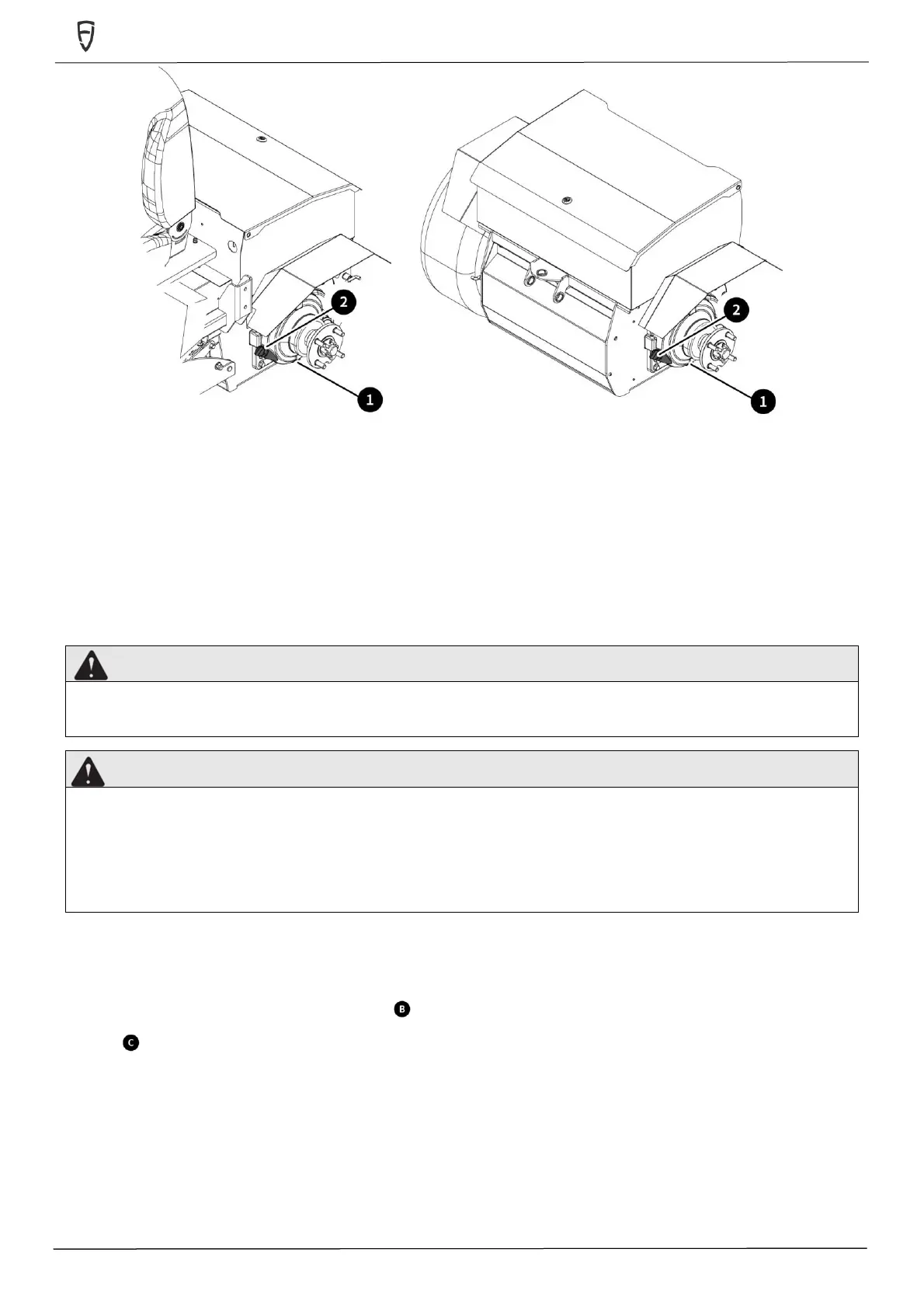 2

1

2

1

B

C