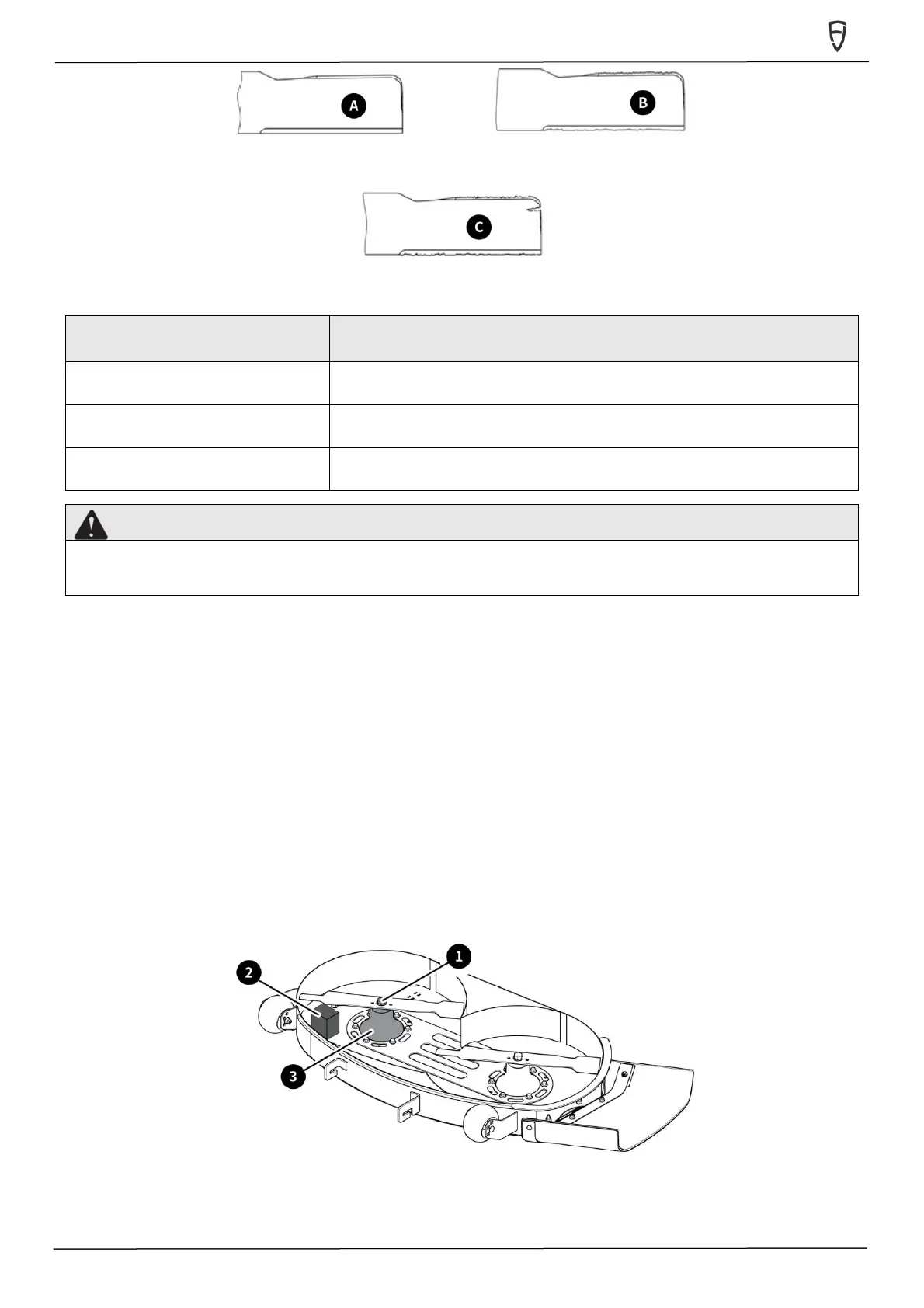 A

B

C

1

2

3