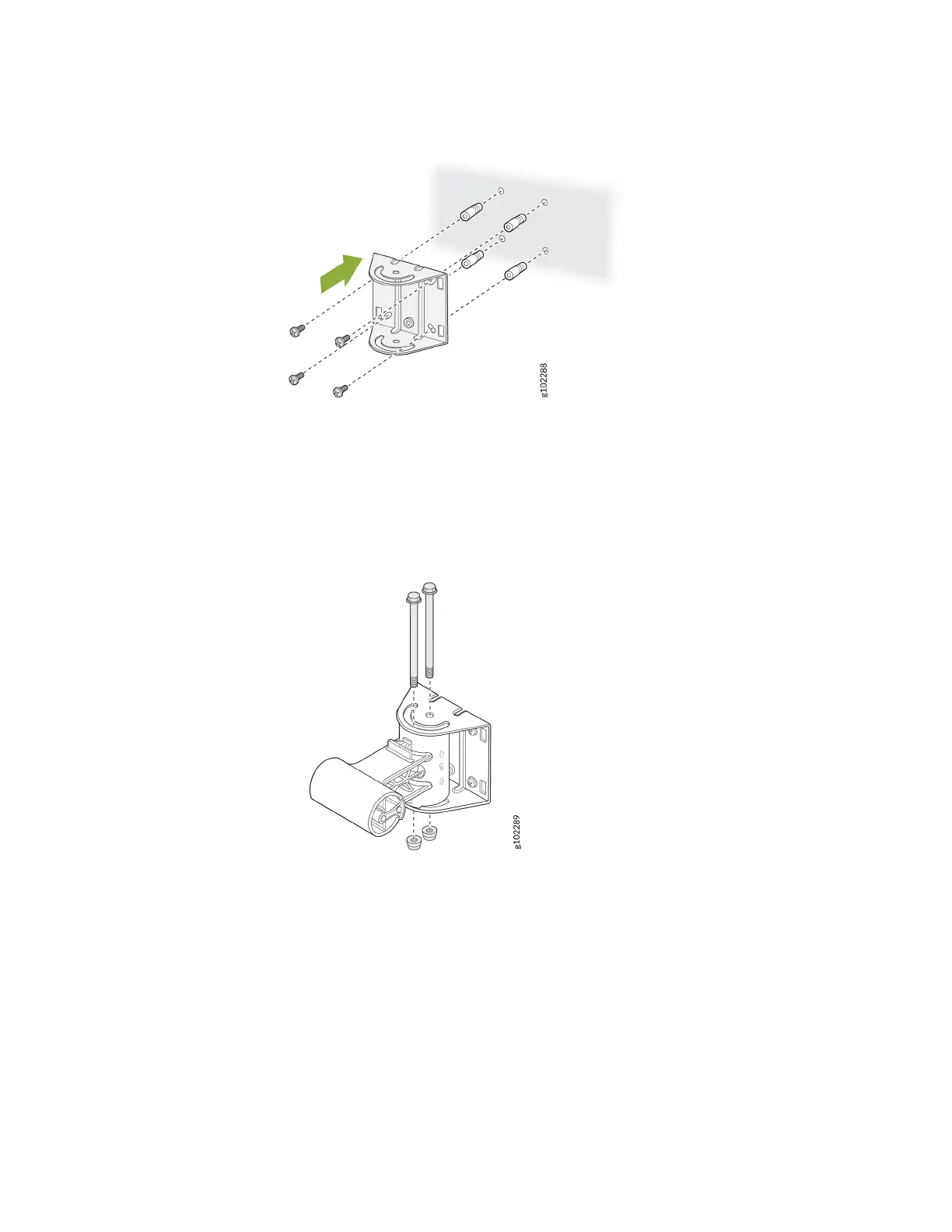 g102288

g102289