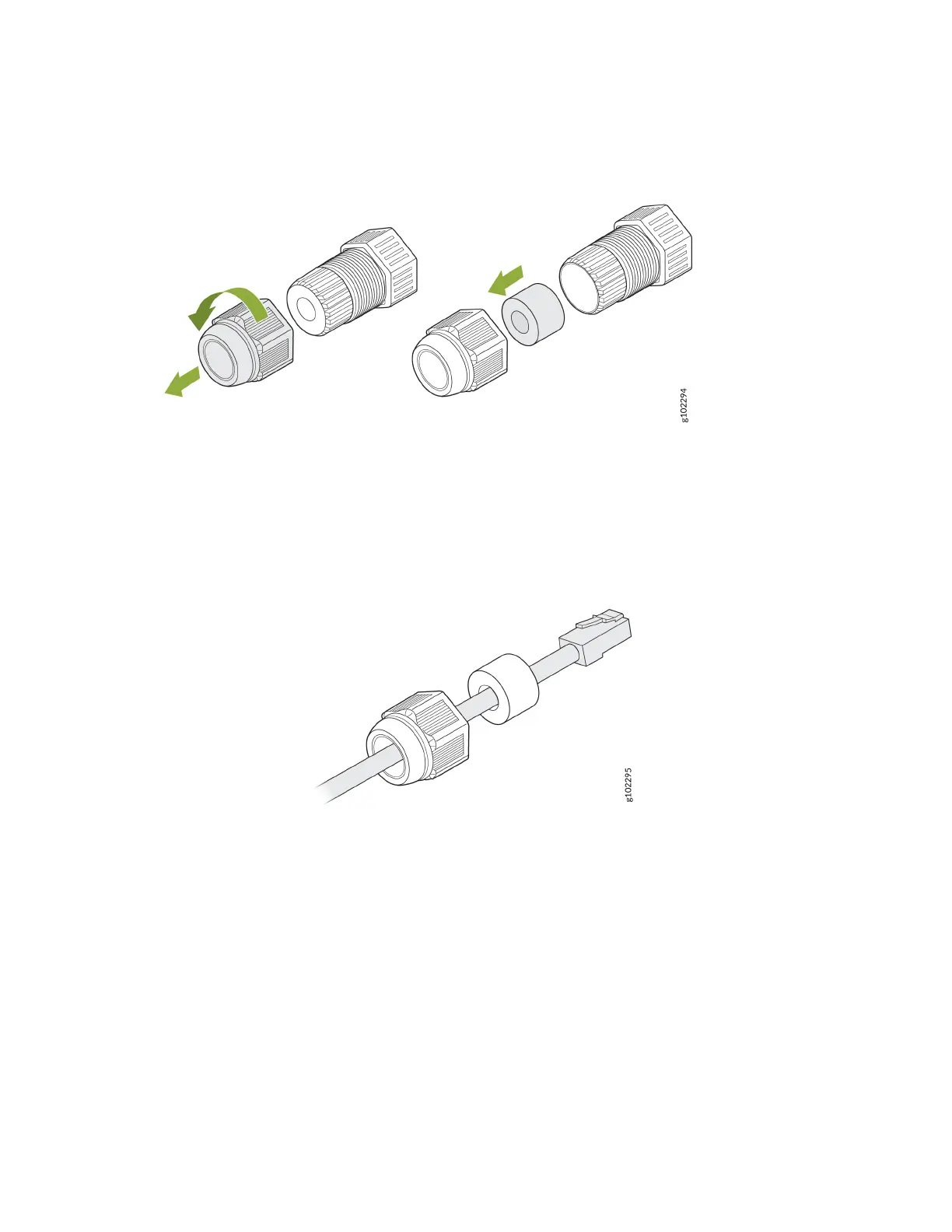 g102294

g102295