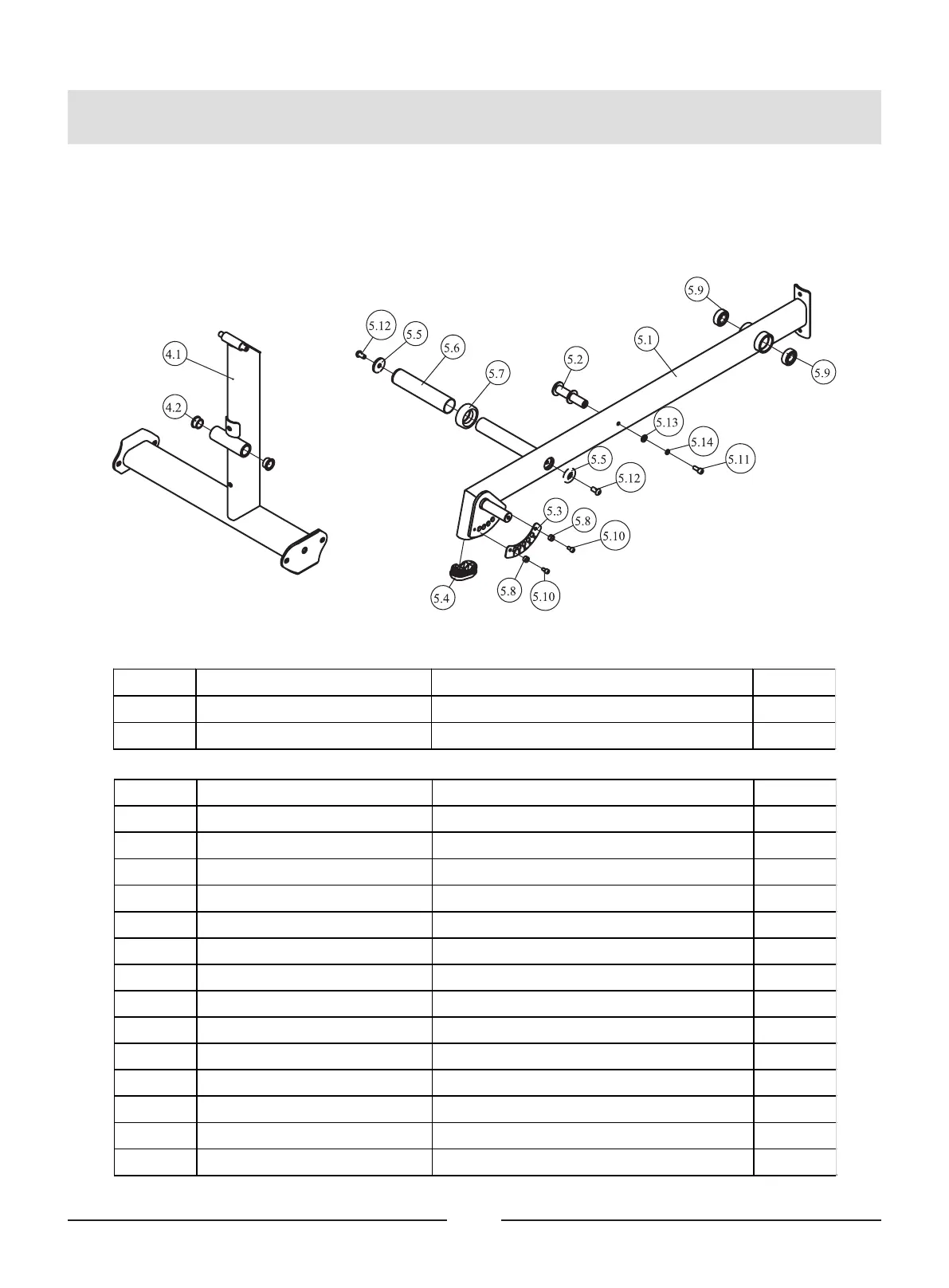 4.1

4.2

5.12

5.5

5.6

5.7

5.2

5.1

5.9

5.9

5.13

5.14

5.11

5.5

5.12

5.3

5.8

5.10

5.4

5.8

5.10