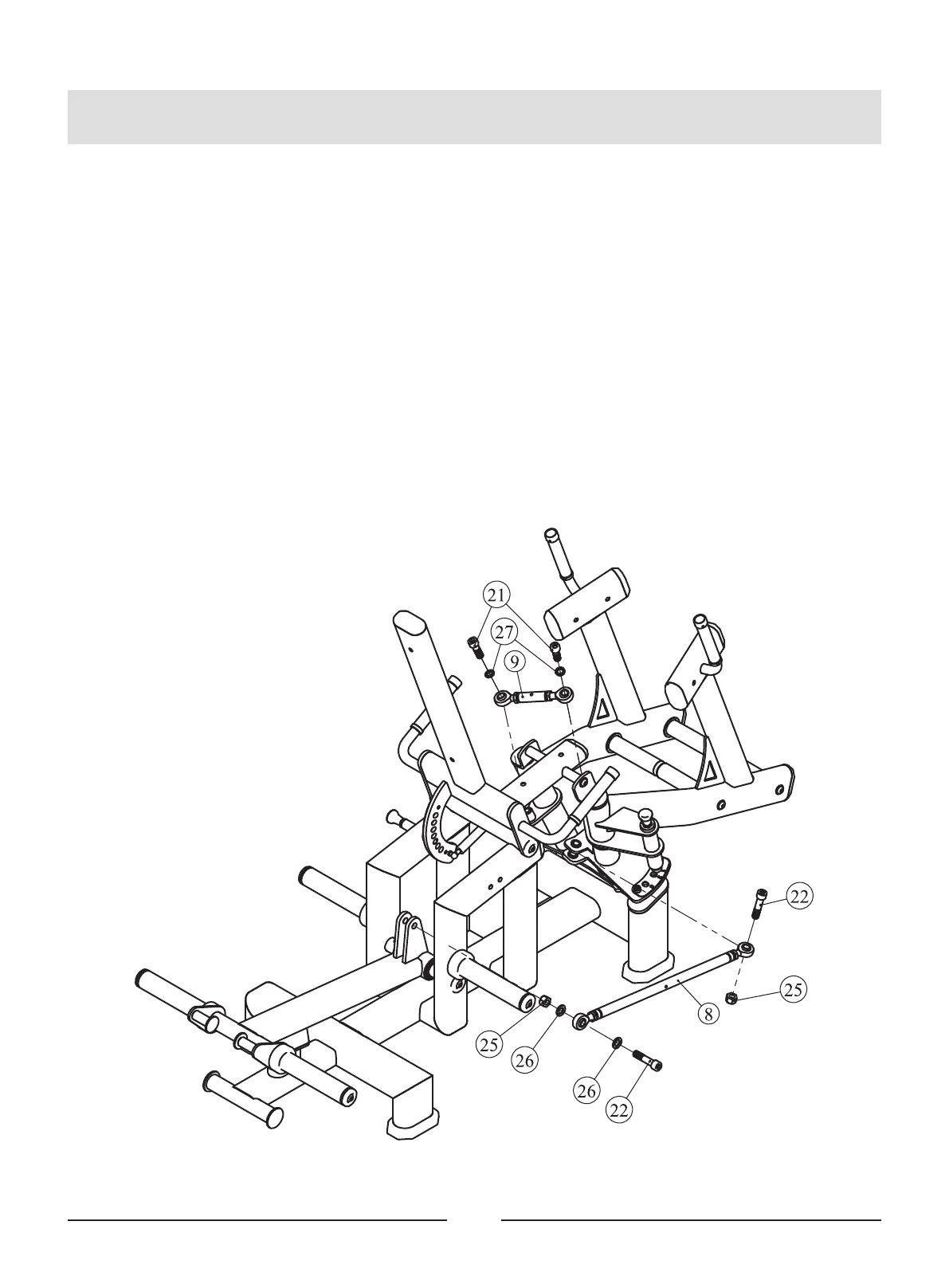 21
27
9
22
25
8
25
26
26
22