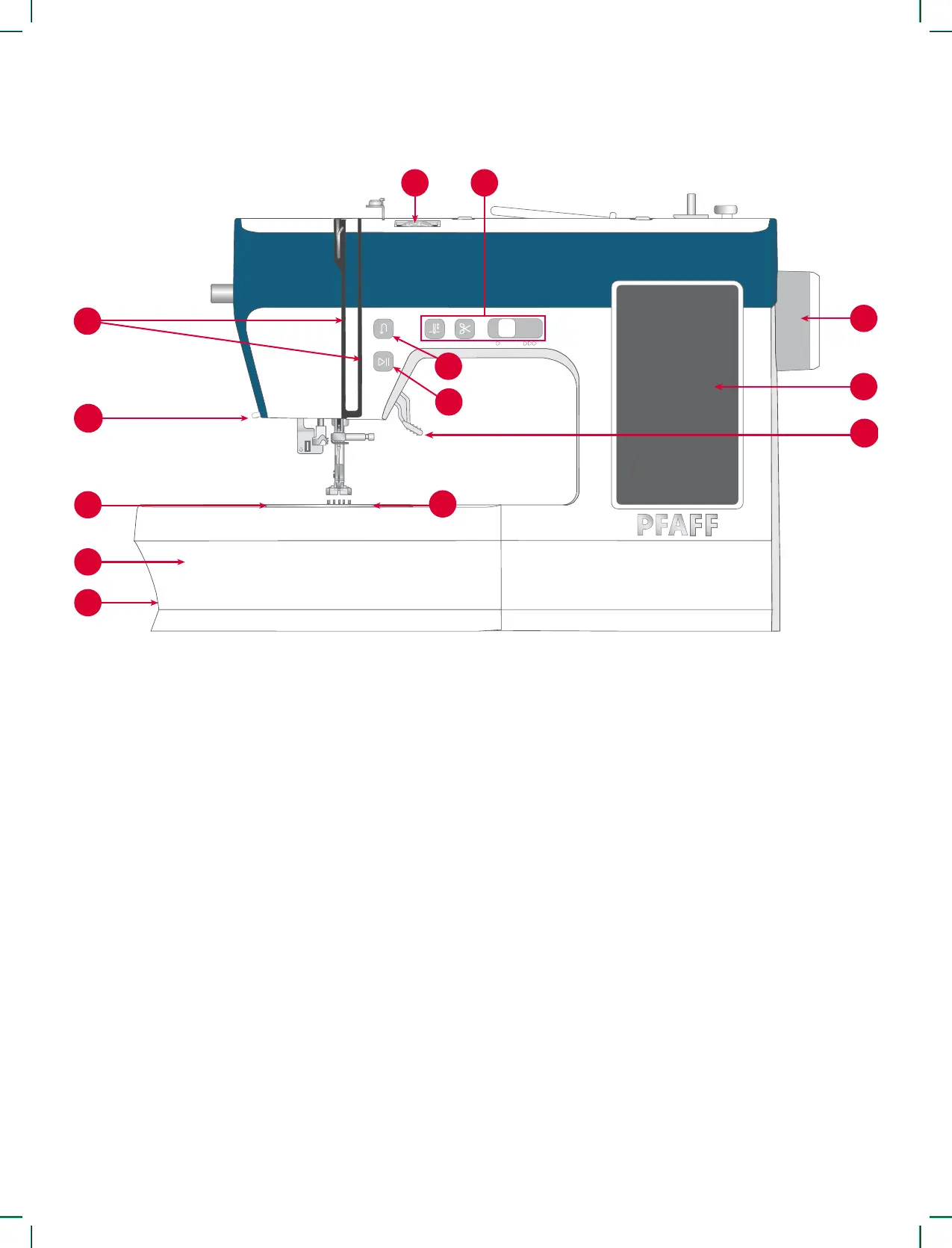 PFAFF