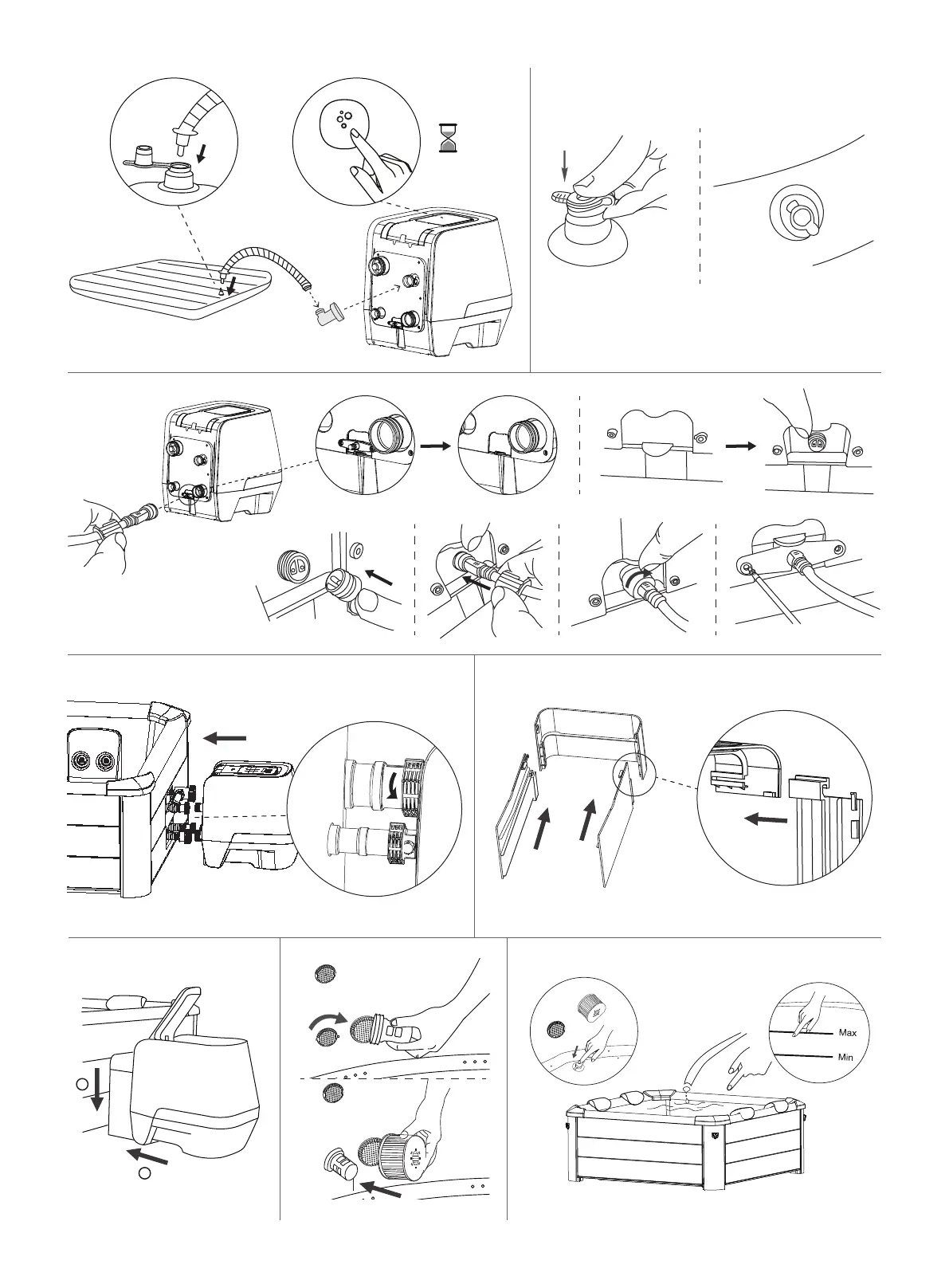 Max
Min