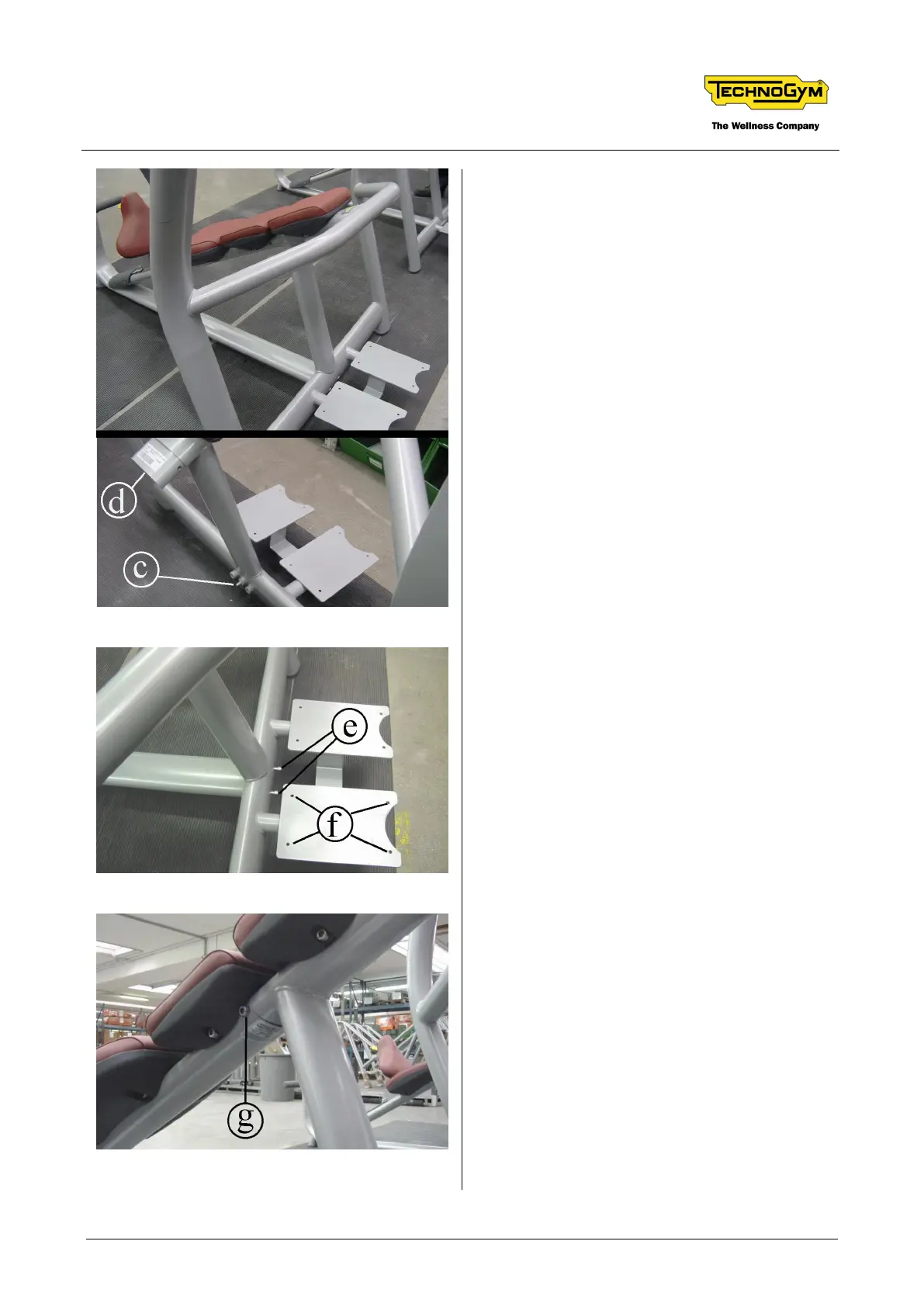 TECHNOGYM®
The Wellness Company

d

c

e

f

g