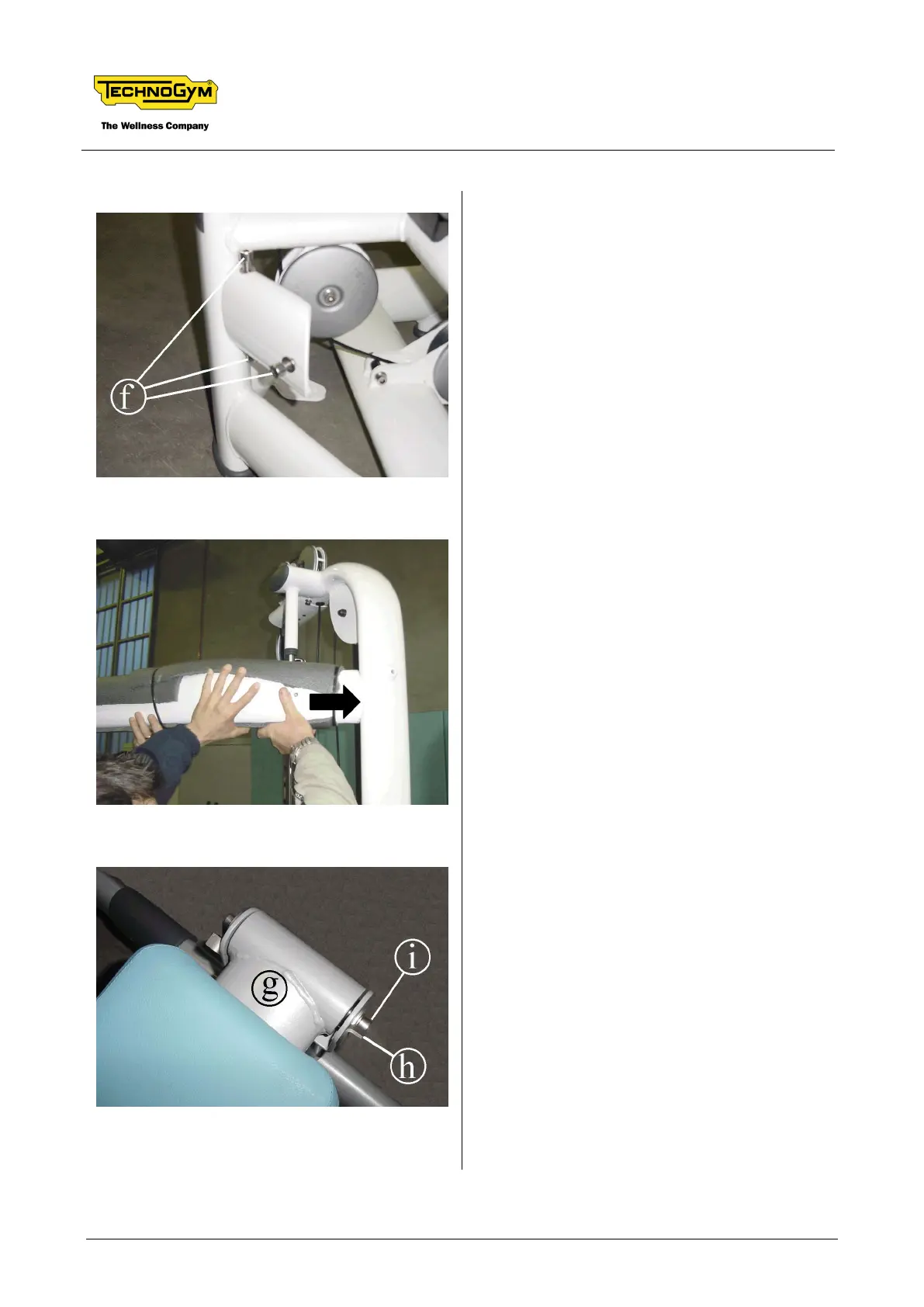 TECHNOGYM®
The Wellness Company

f

g

i

h