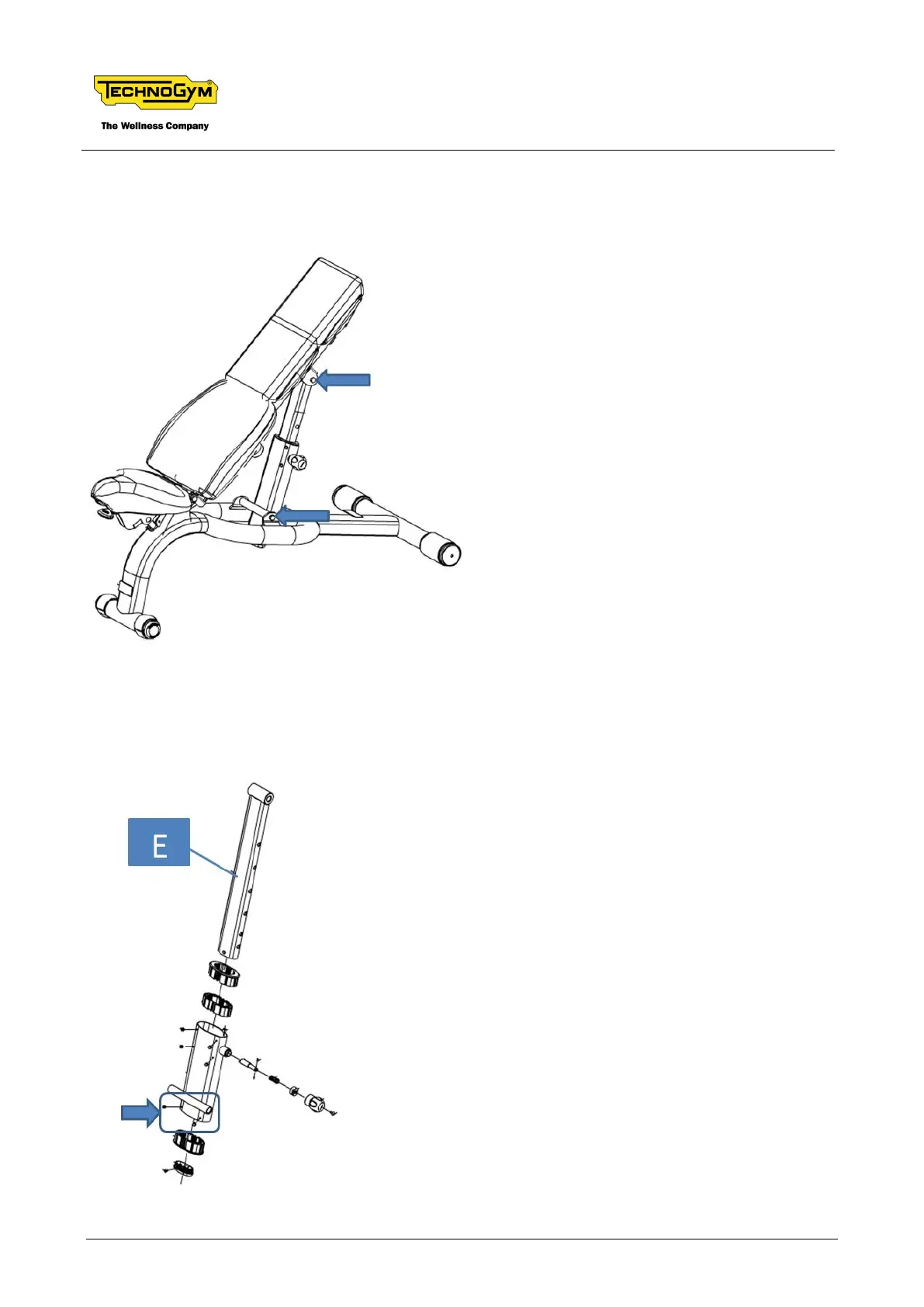 TECHNOGYM®
The Wellness Company

E