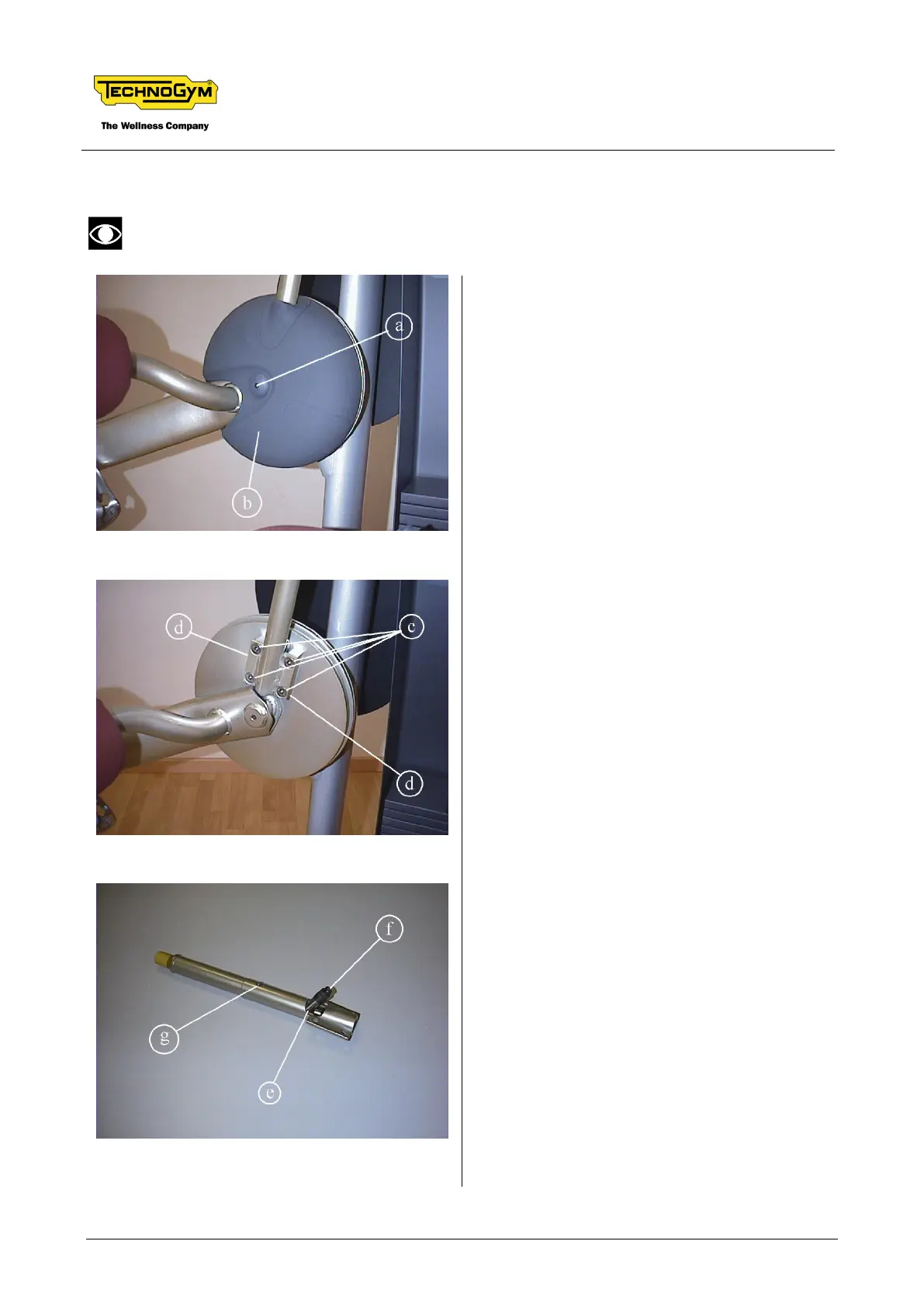 TECHNOGYM®
The Wellness Company

a

b

d

c

d

f

g

e