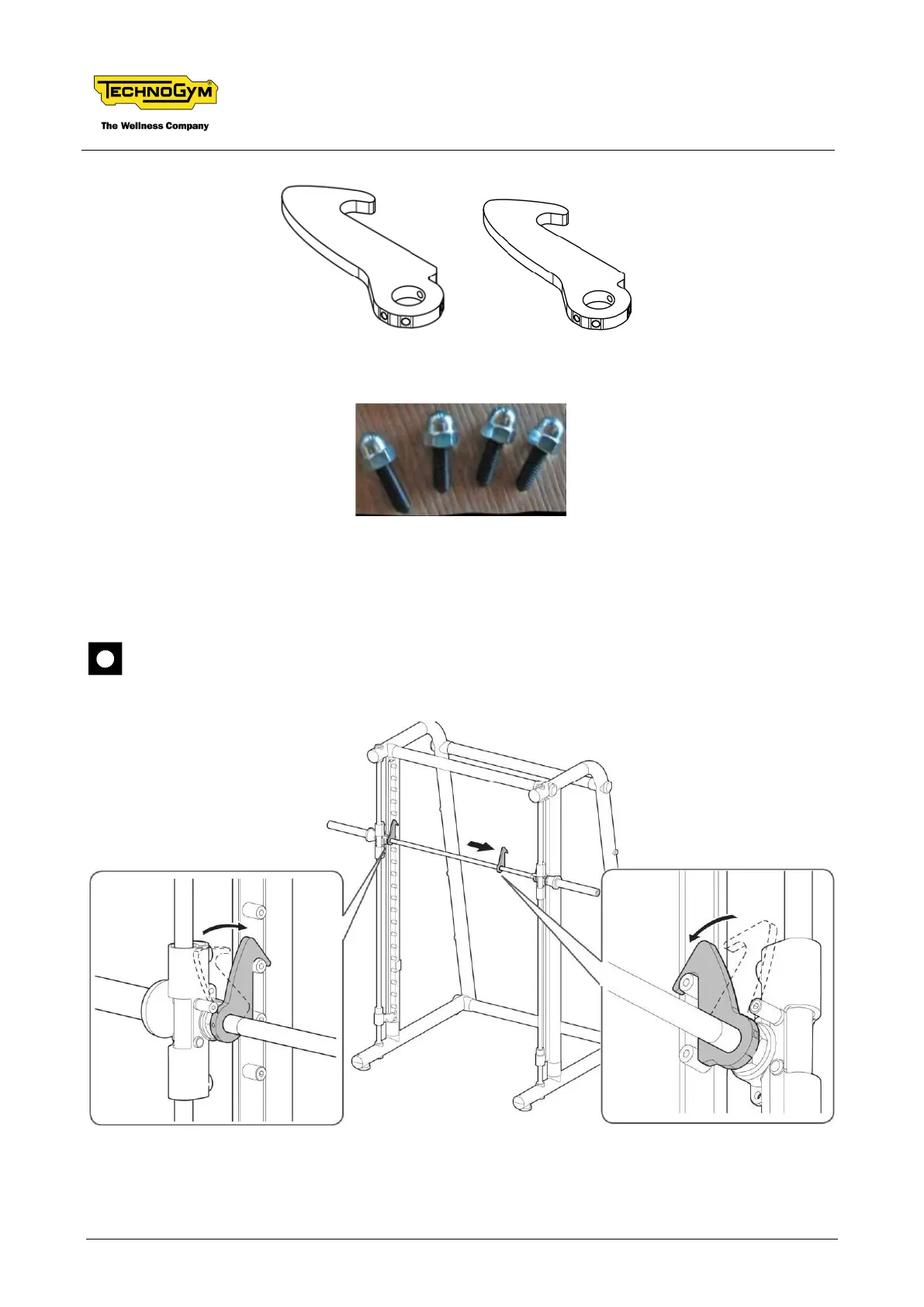 TECHNOGYM®
The Wellness Company