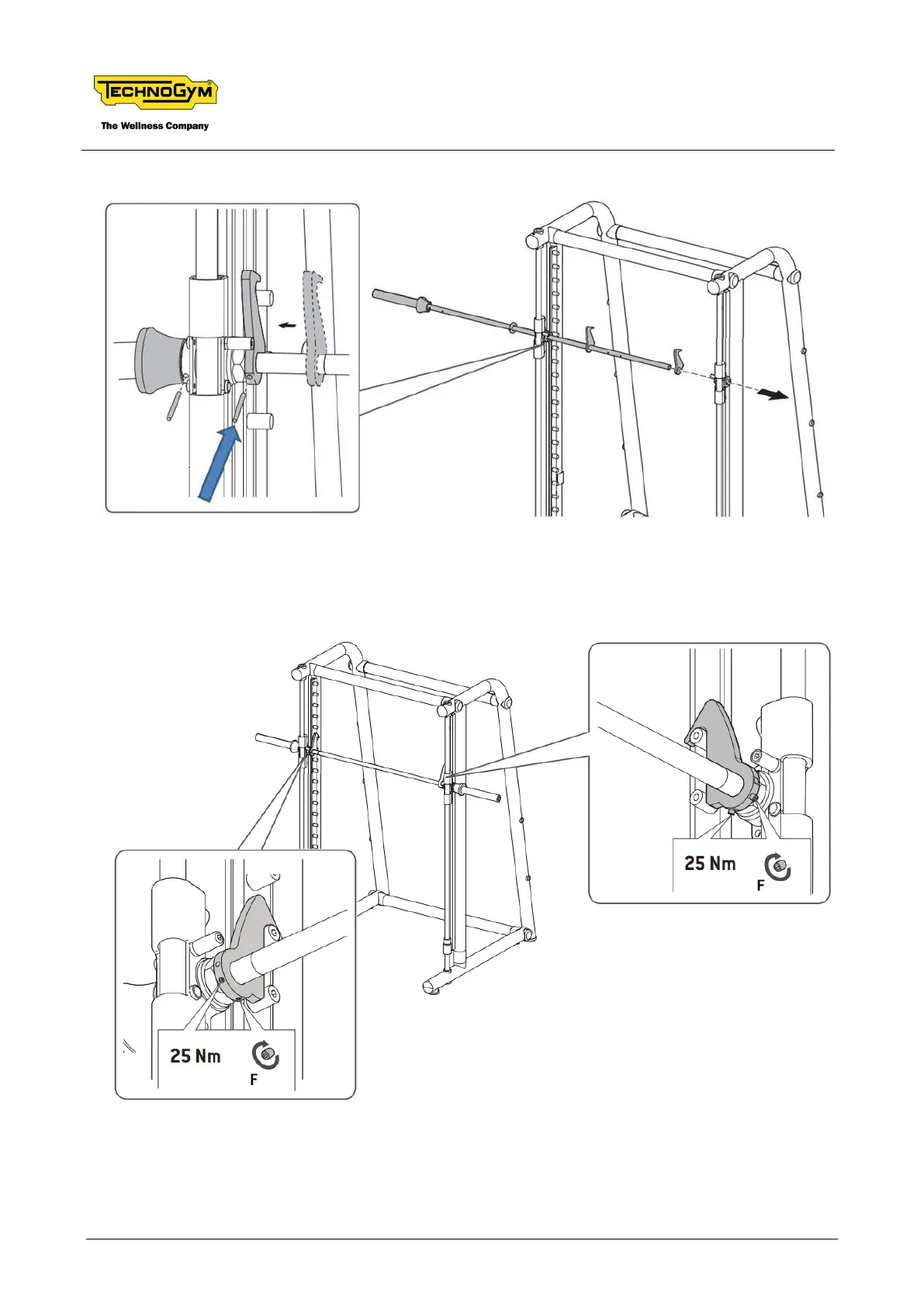 TECHNOGYM®
The Wellness Company

25 Nm
F

25 Nm
F